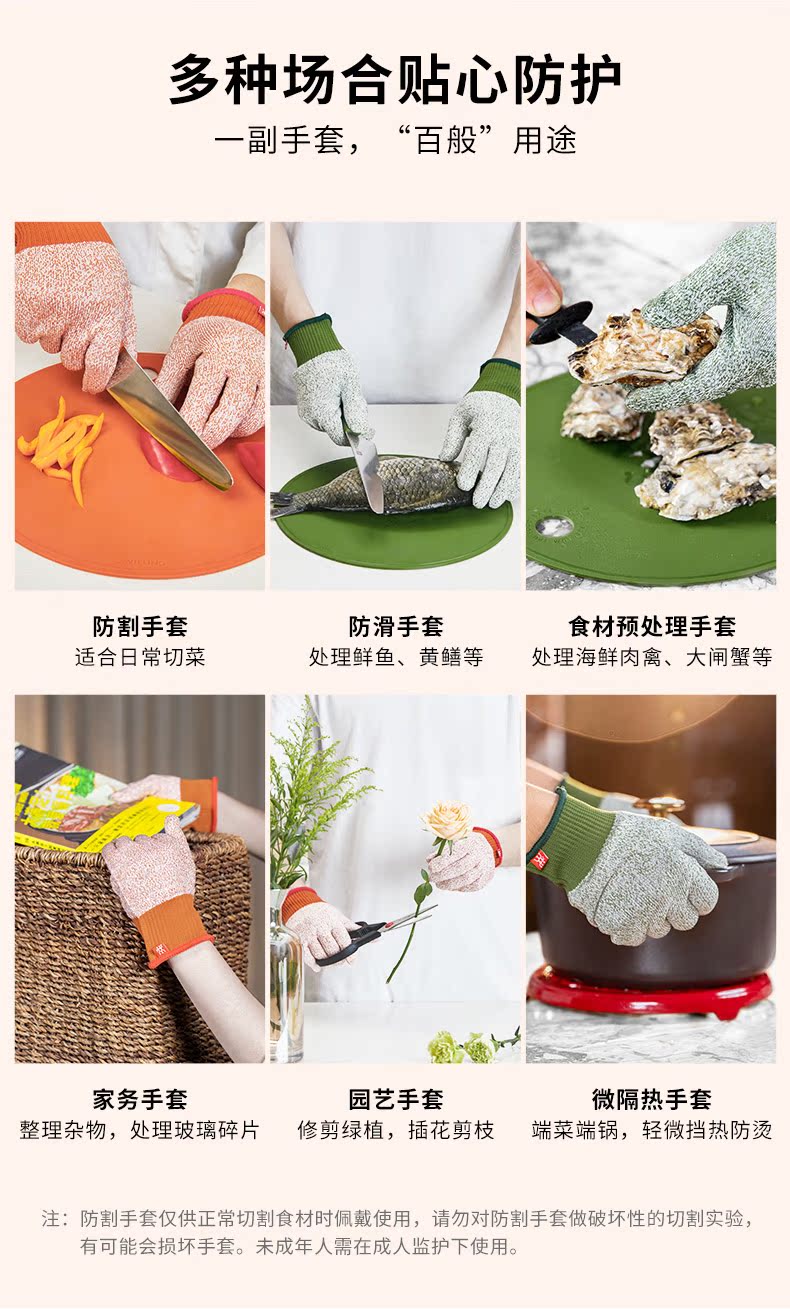 多种场合贴心防护

一副手套，“百般”用途

防割手套
适合日常切菜

防滑手套
处理鲜鱼、黄鳝等

食材预处理手套
处理海鲜肉禽、大闸蟹等

家务手套
整理杂物，处理玻璃碎片

园艺手套
修剪绿植，插花剪枝

微隔热手套
端菜端锅，轻微挡热防烫

注：防割手套仅供正常切割食材时佩戴使用，请勿对防割手套做破坏性的切割实验，有可能会损坏手套。未成年人需在成人监护下使用。