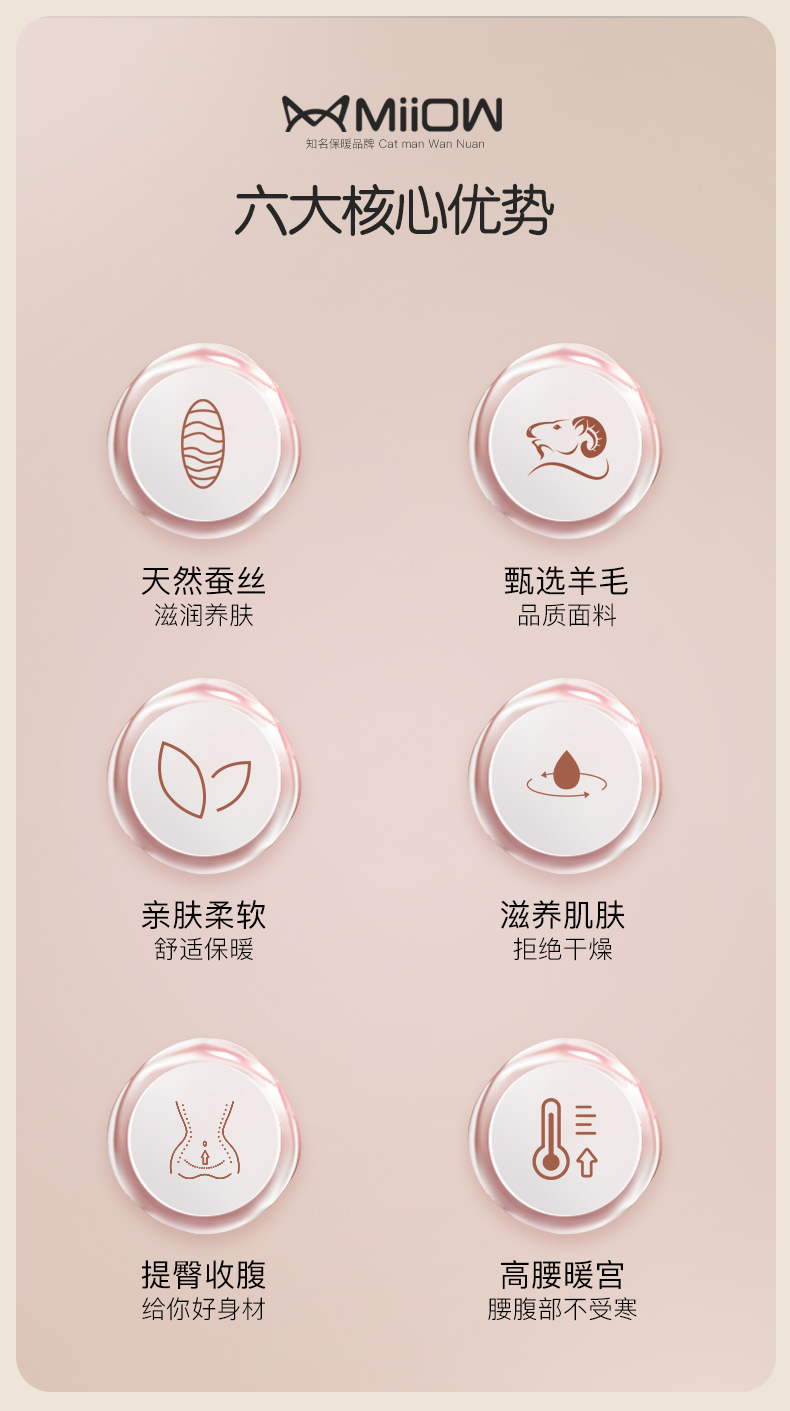 MiiOW
知名保暖品牌 Cat man Wan Nuan

六大核心优势

天然蚕丝
滋润养肤

甄选羊毛
品质面料

亲肤柔软
舒适保暖

滋养肌肤
拒绝干燥

提臀收腹
给你好身材

高腰暖宫
腰腹部不受寒