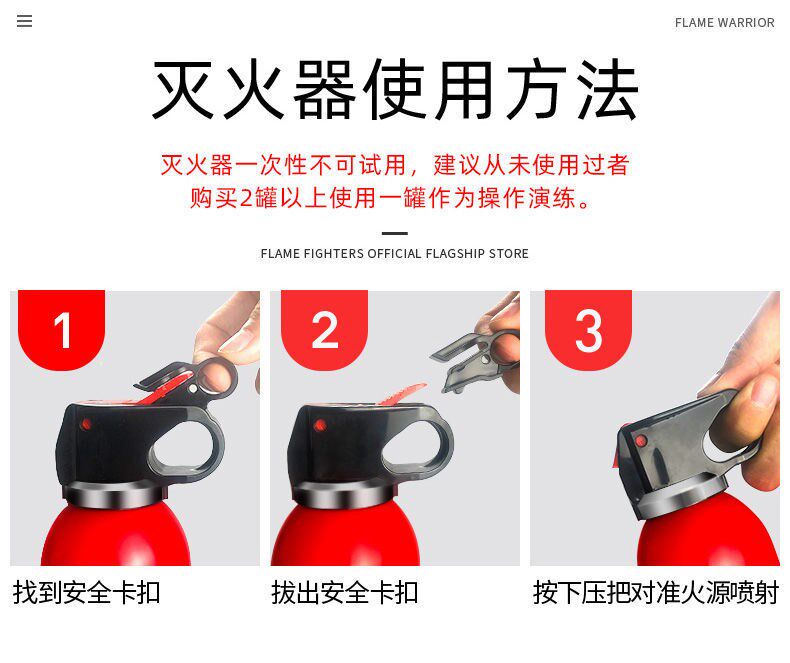 FLAME WARRIOR

灭火器使用方法

灭火器一次性不可试用，建议从未使用过者购买2罐以上使用一罐作为操作演练。

FLAME FIGHTERS OFFICIAL FLAGSHIP STORE

1

找到安全卡扣

2

拔出安全卡扣

3

按下压把对准火源喷射