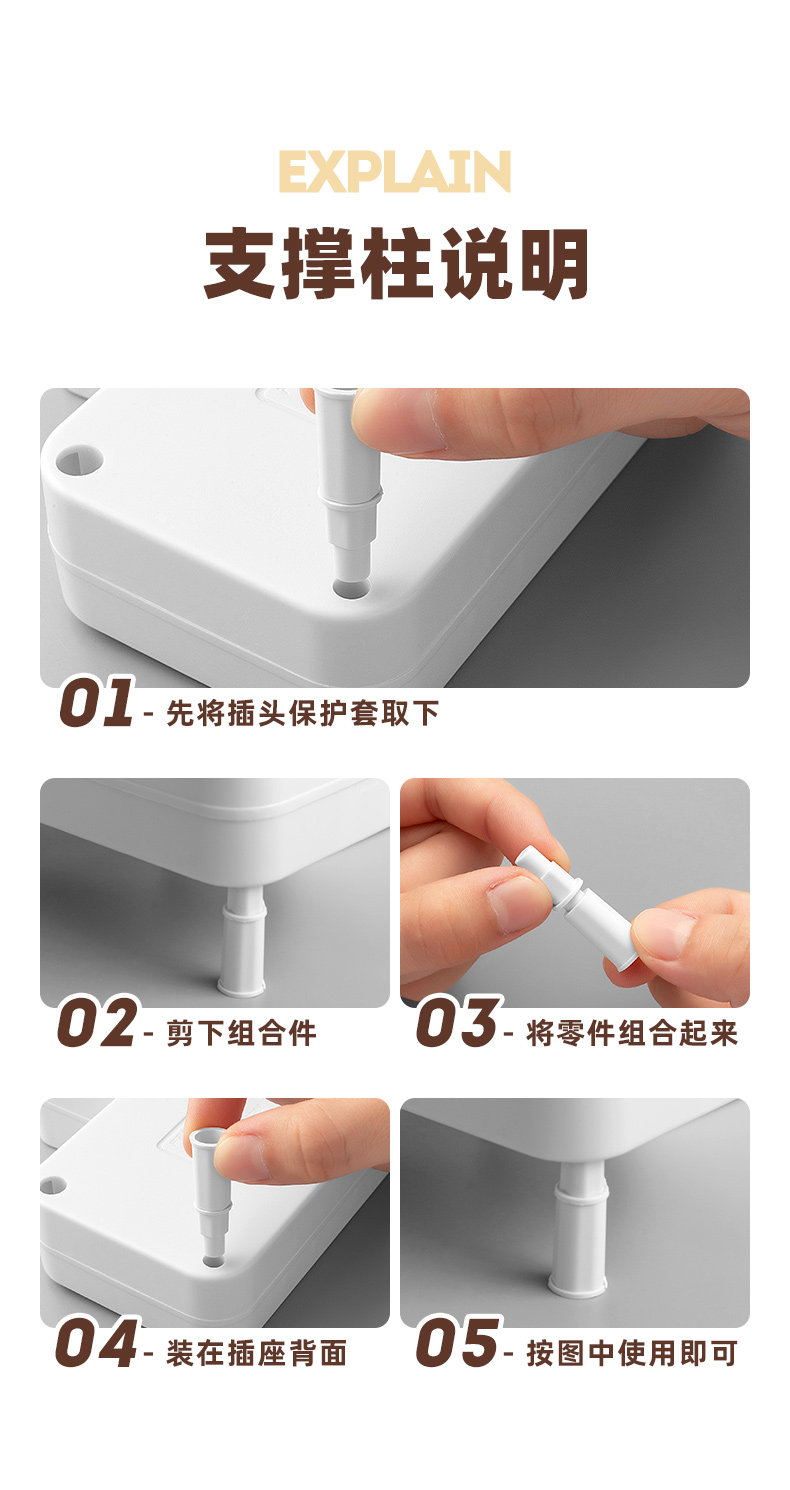 EXPLAIN
支撑柱说明

01 - 先将插头保护套取下

02 - 剪下组合件

03 - 将零件组合起来

04 - 装在插座背面

05 - 按图中使用即可