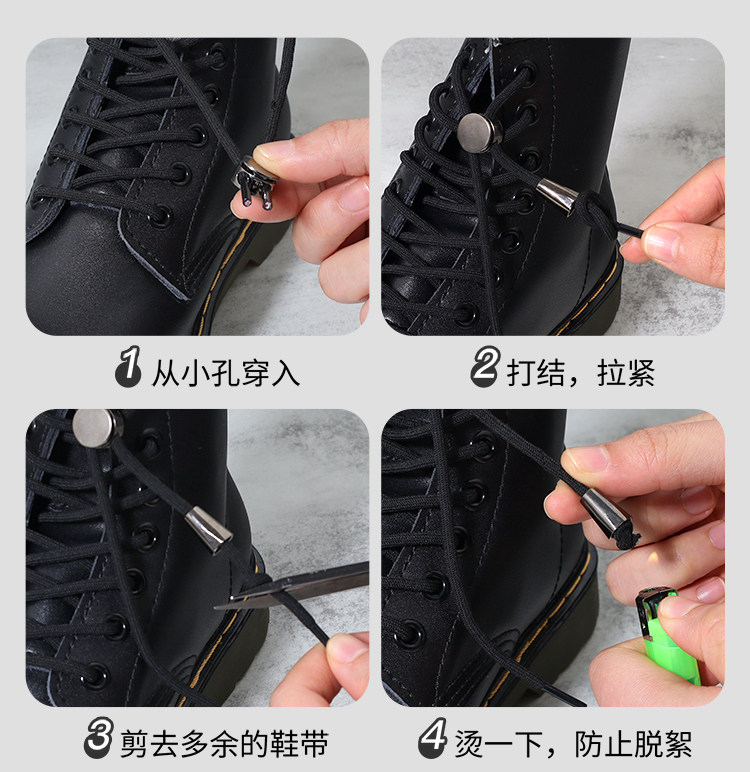 1 从小孔穿入

2 打结，拉紧

3 剪去多余的鞋带

4 烫一下，防止脱絮