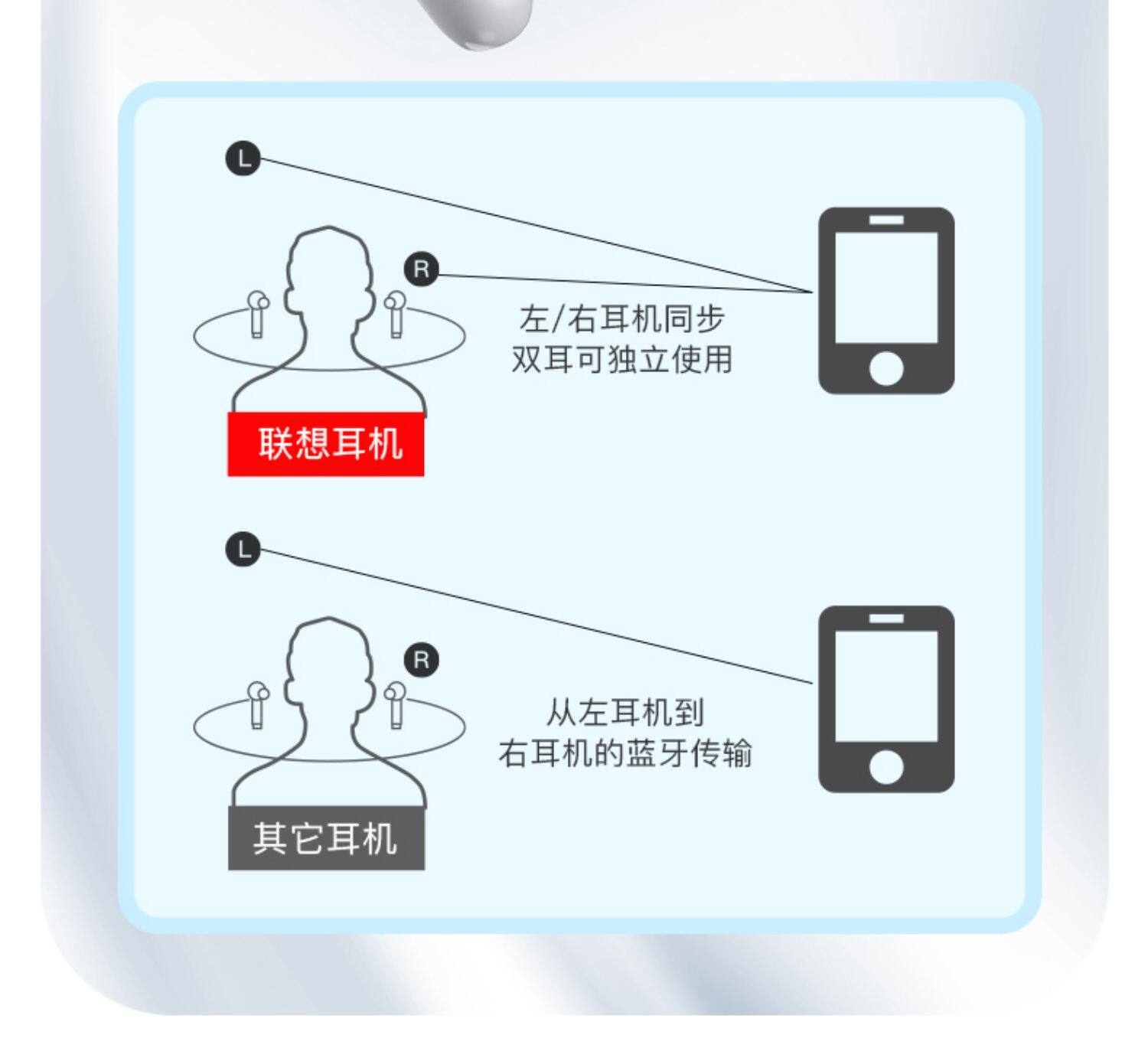 L

R

左/右耳机同步
双耳可独立使用

联想耳机

L

R

从左耳机到
右耳机的蓝牙传输

其它耳机