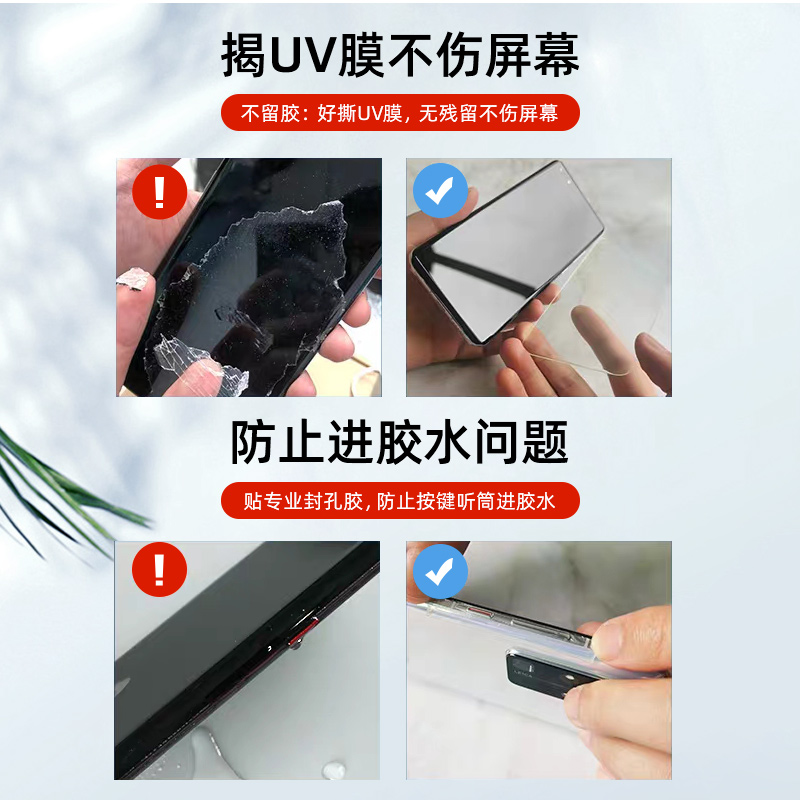 揭UV膜不伤屏幕

不留胶：好撕UV膜，无残留不伤屏幕

!

防止进胶水问题

贴专业封孔胶，防止按键听筒进胶水

!