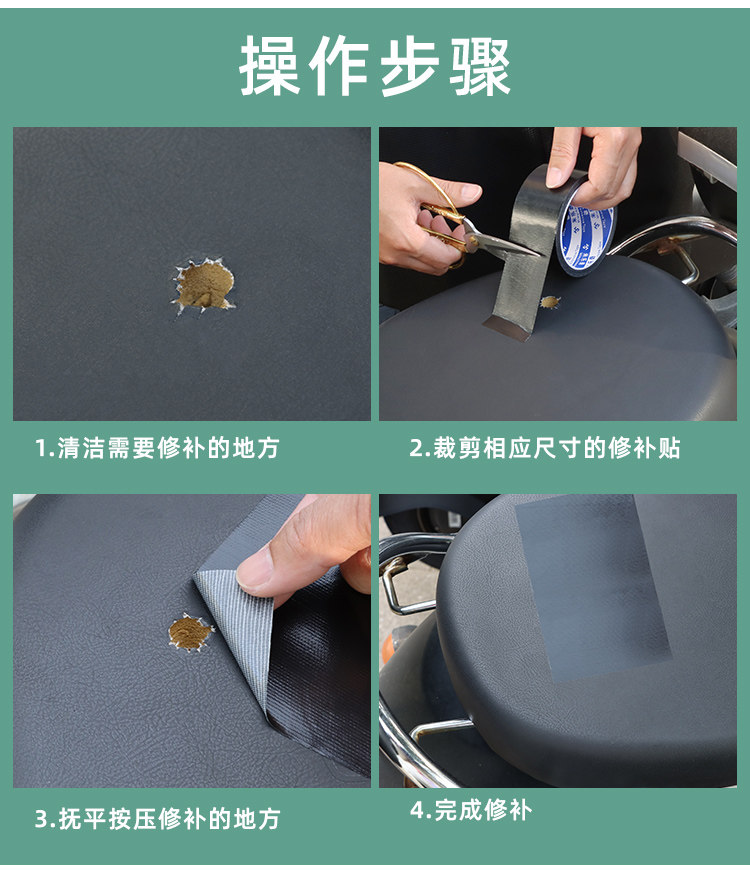 操作步骤

1.清洁需要修补的地方

2.裁剪相应尺寸的修补贴

3.抚平按压修补的地方

4.完成修补