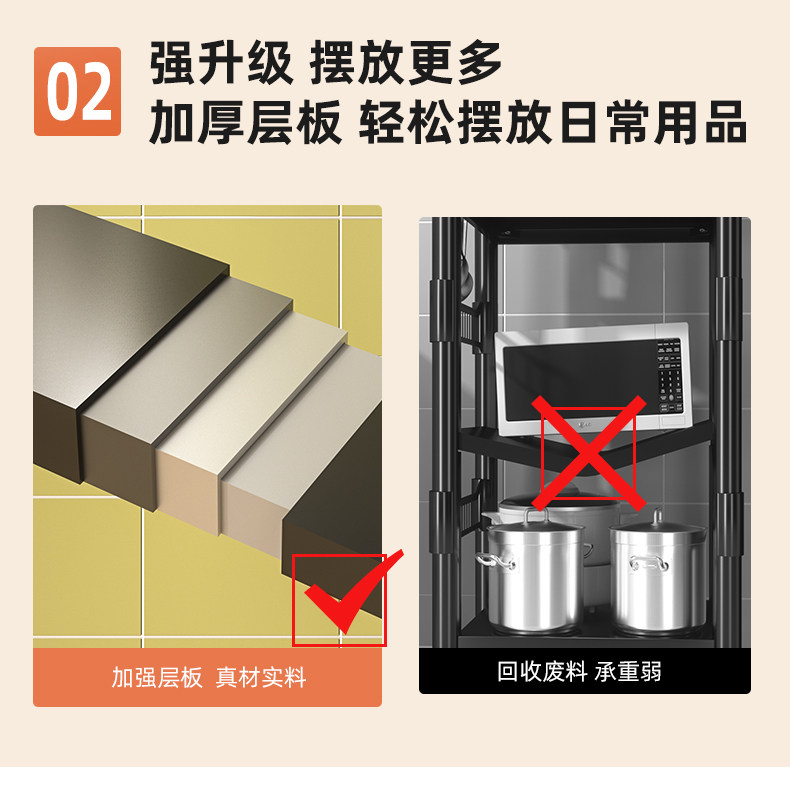 02

强升级 摆放更多
加厚层板 轻松摆放日常用品

加强层板 真材实料

回收废料 承重弱