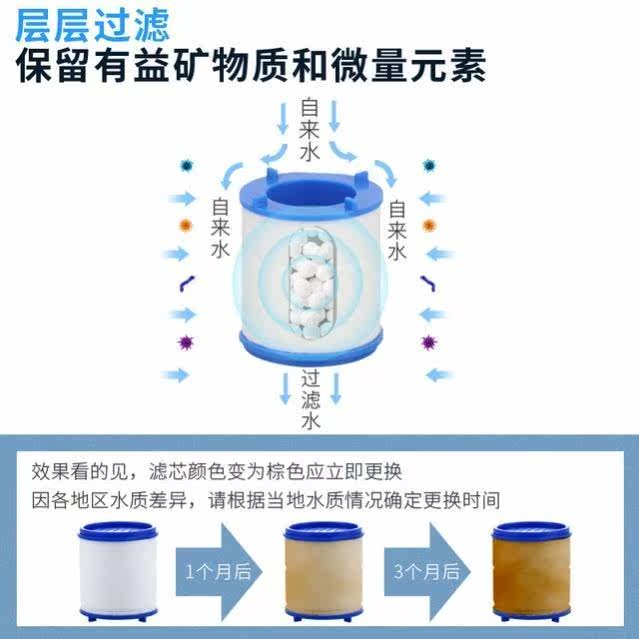 层层过滤
保留有益矿物质和微量元素

自来水

自来水

自来水

过滤水

效果看的见，滤芯颜色变为棕色应立即更换
因各地区水质差异，请根据当地水质情况确定更换时间

1个月后

3个月后