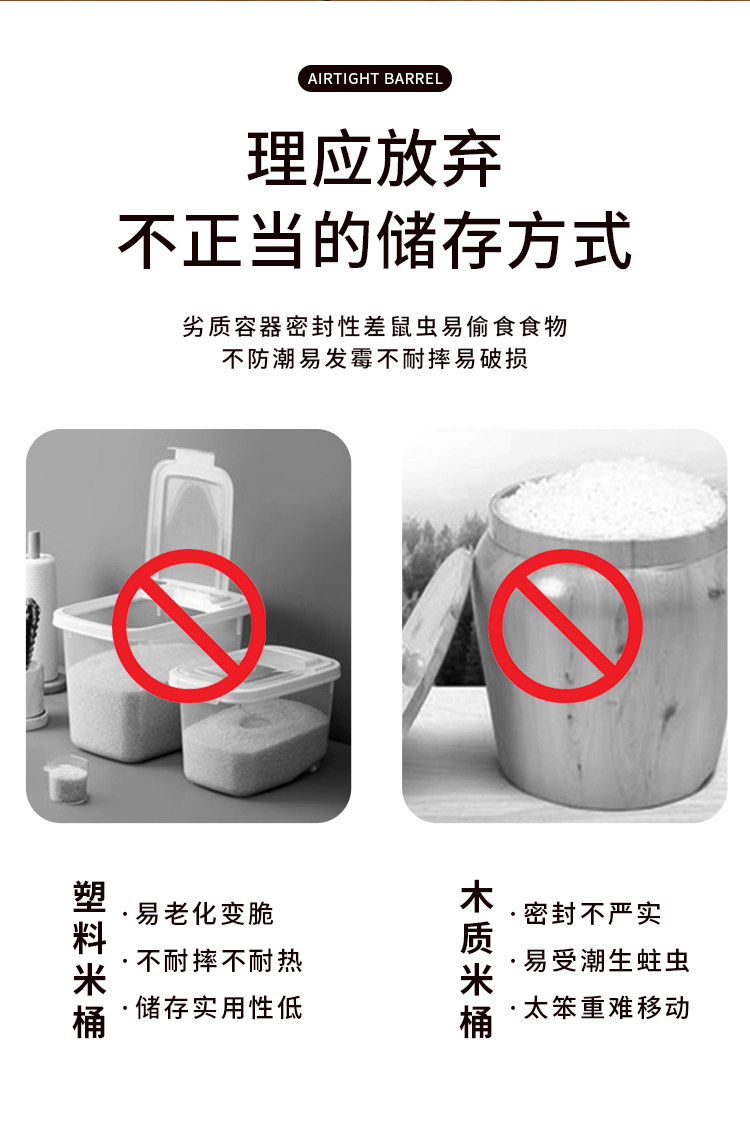 AIRTIGHT BARREL

理应放弃
不正当的储存方式

劣质容器密封性差鼠虫易偷食食物
不防潮易发霉不耐摔易破损

塑料米桶
· 易老化变脆
· 不耐摔不耐热
· 储存实用性低

木质米桶
· 密封不严实
· 易受潮生蛀虫
· 太笨重难移动