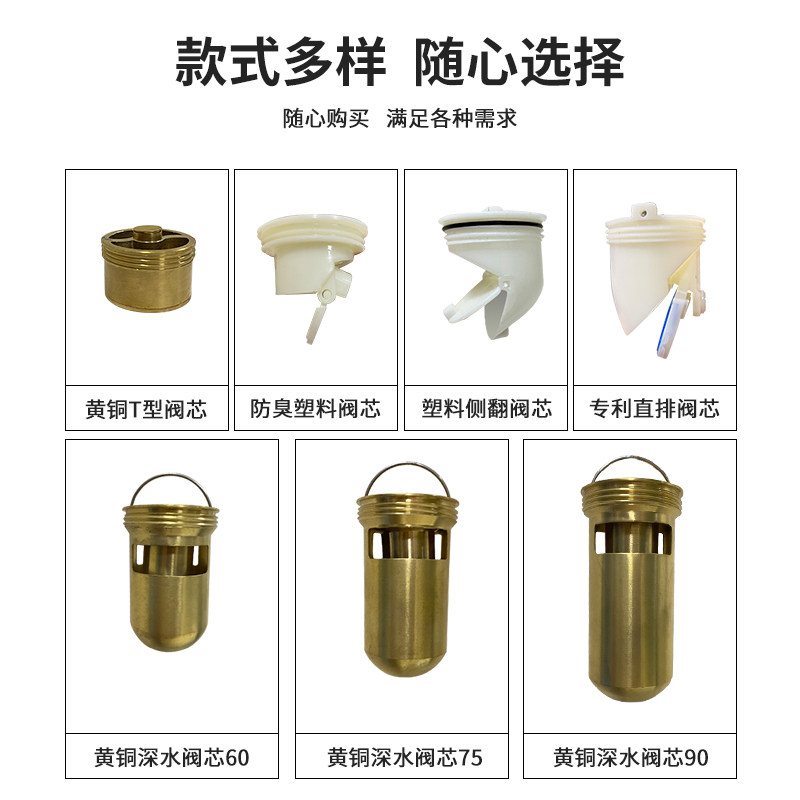 款式多样 随心选择

随心购买 满足各种需求

黄铜T型阀芯

防臭塑料阀芯

塑料侧翻阀芯

专利直排阀芯

黄铜深水阀芯60

黄铜深水阀芯75

黄铜深水阀芯90