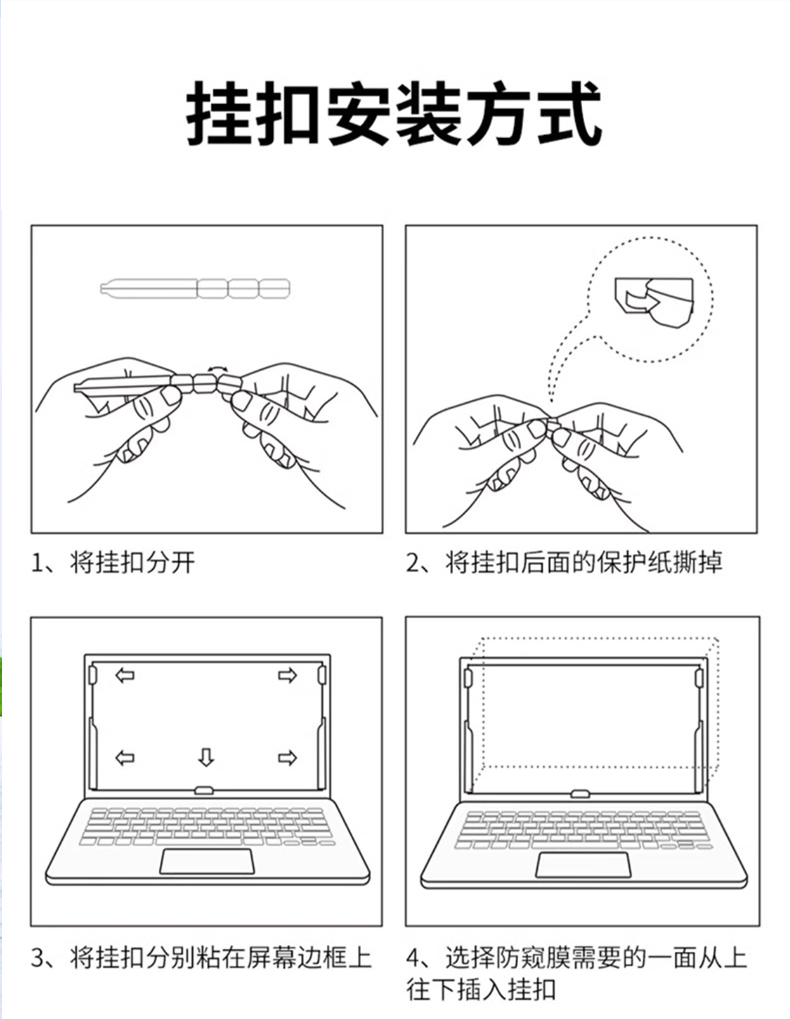 挂扣安装方式

1、将挂扣分开

2、将挂扣后面的保护纸撕掉

3、将挂扣分别粘在屏幕边框上

4、选择防窥膜需要的一面从上往下插入挂扣