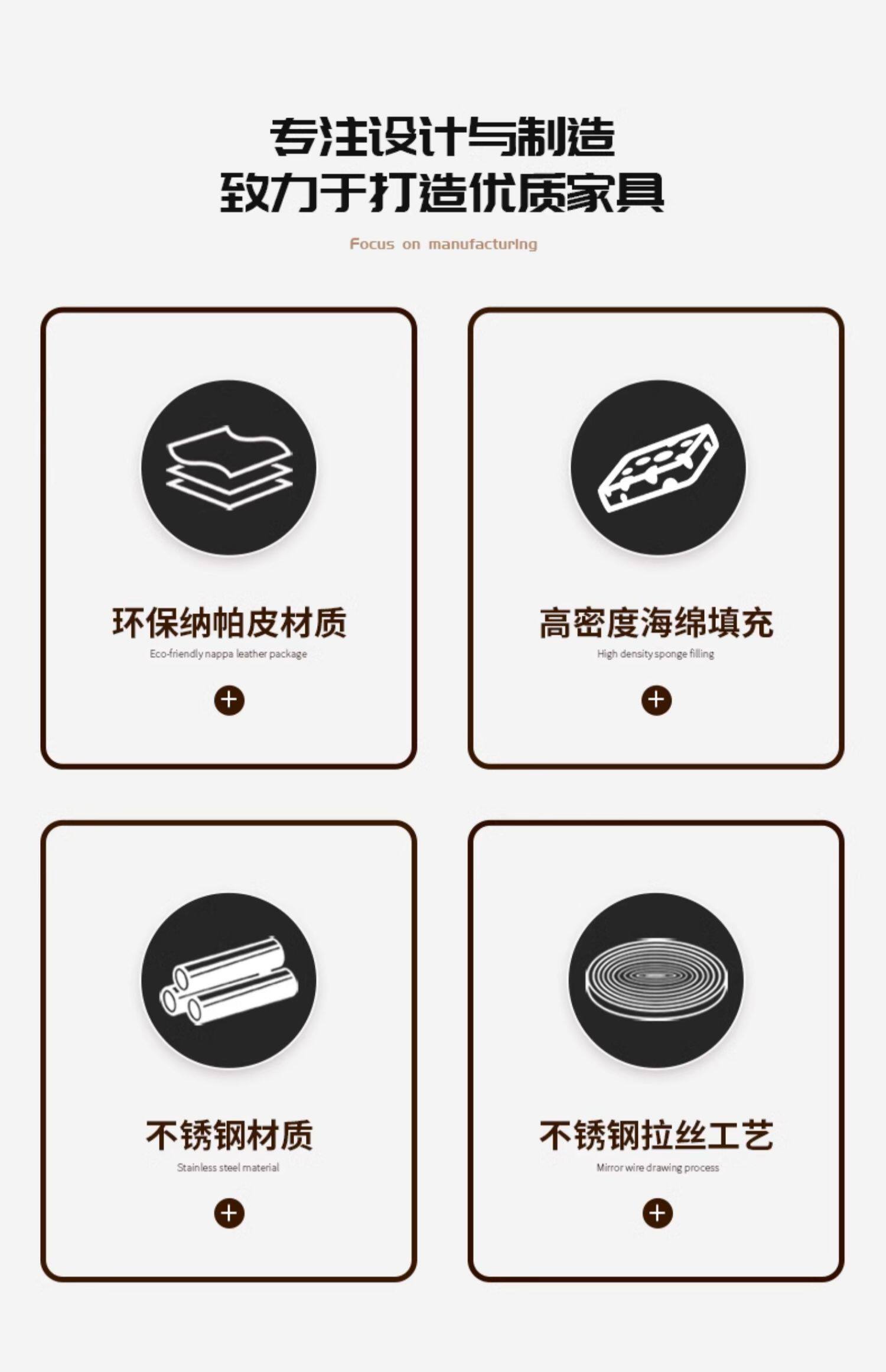 专注设计与制造
致力于打造优质家具

Focus on manufacturing

环保纳帕皮材质
Eco-friendly nappa leather package

高密度海绵填充
High density sponge filling

不锈钢材质
Stainless steel material

不锈钢拉丝工艺
Mirror wire drawing process