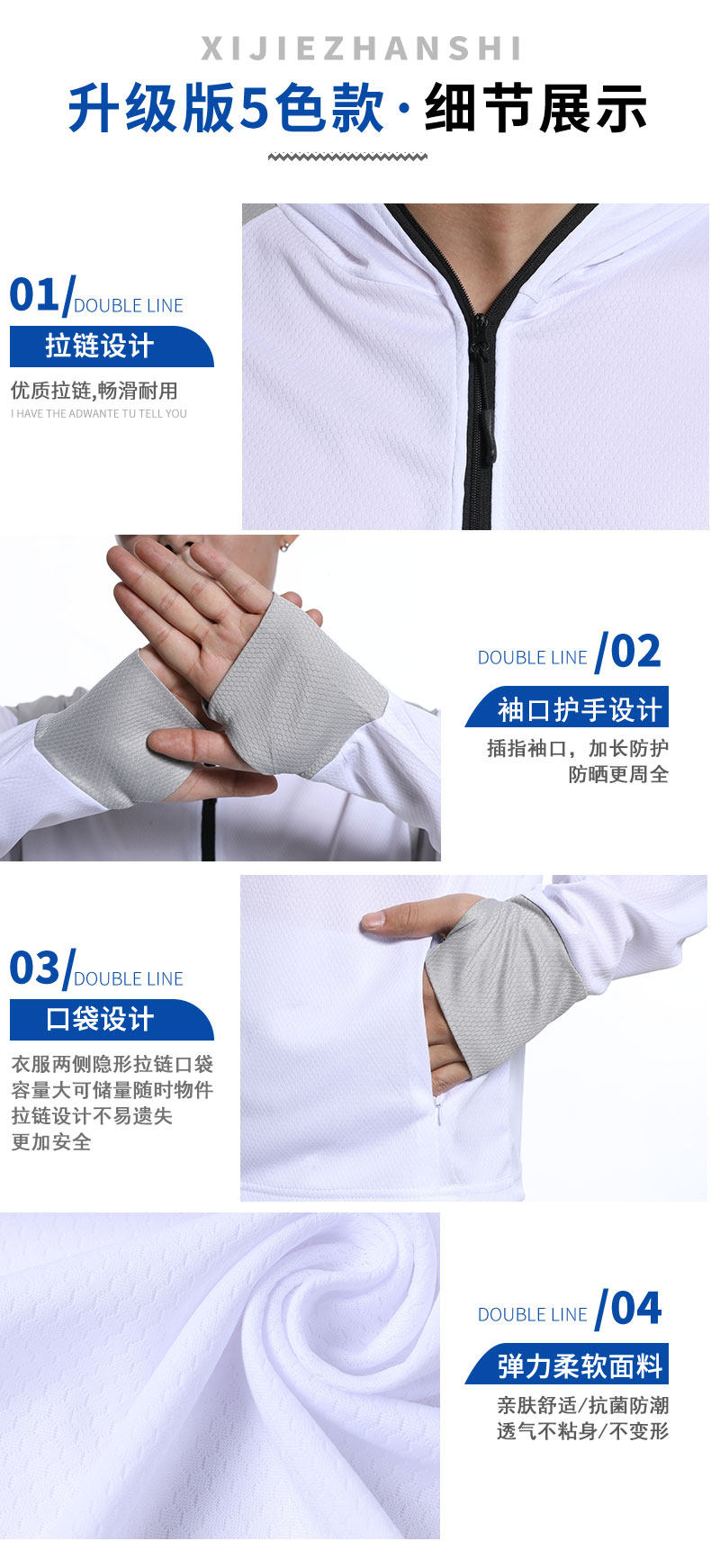 XIJIEZHANSHI

升级版5色款·细节展示

01/DOUBLE LINE

拉链设计

优质拉链,畅滑耐用

I HAVE THE ADWANTE TU TELL YOU

DOUBLE LINE /02

袖口护手设计

插指袖口，加长防护
防晒更周全

03/DOUBLE LINE

口袋设计

衣服两侧隐形拉链口袋
容量大可储量随时物件
拉链设计不易遗失
更加安全

DOUBLE LINE /04

弹力柔软面料

亲肤舒适/抗菌防潮
透气不粘身/不变形