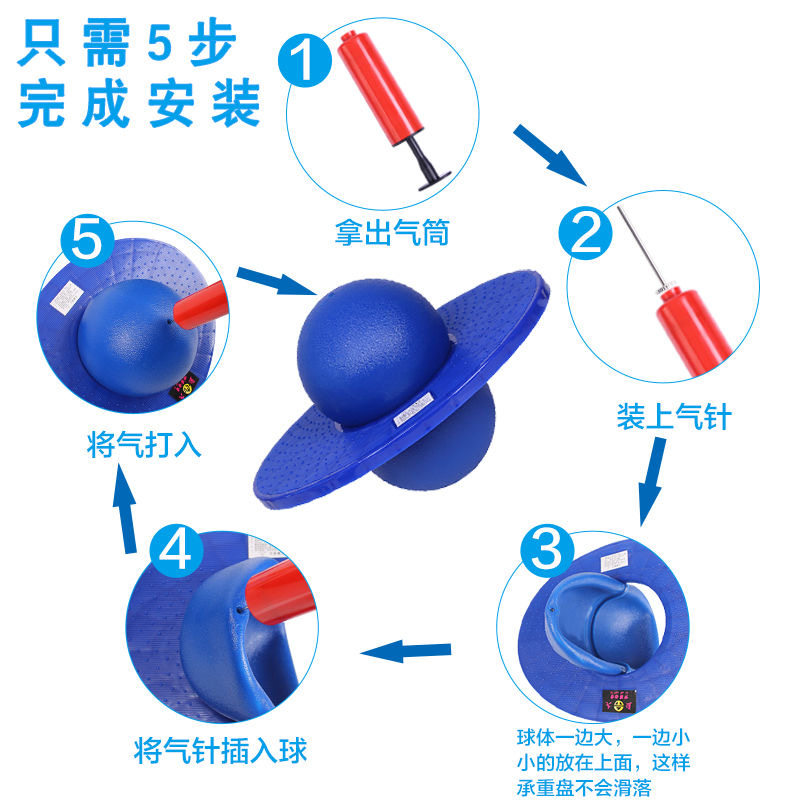 只需5步
完成安装

1
拿出气筒

2
装上气针

3
球体一边大，一边小
小的放在上面，这样
承重盘不会滑落

4
将气针插入球

5
将气打入