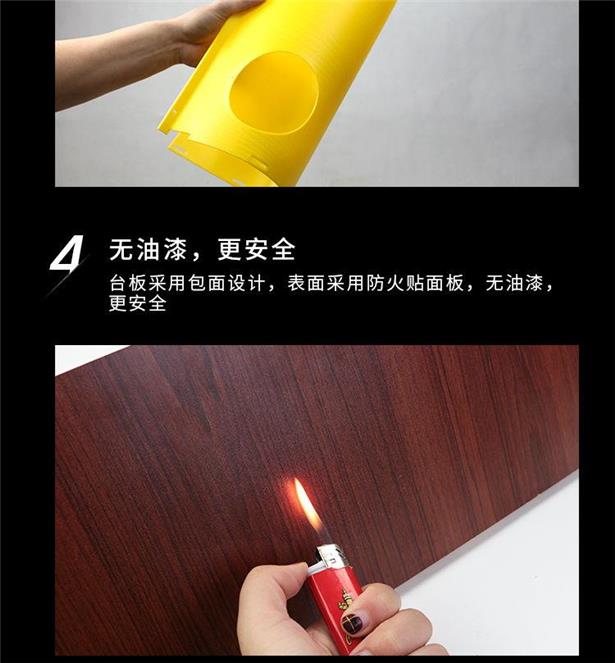 4 无油漆，更安全

台板采用包面设计，表面采用防火贴面板，无油漆，更安全