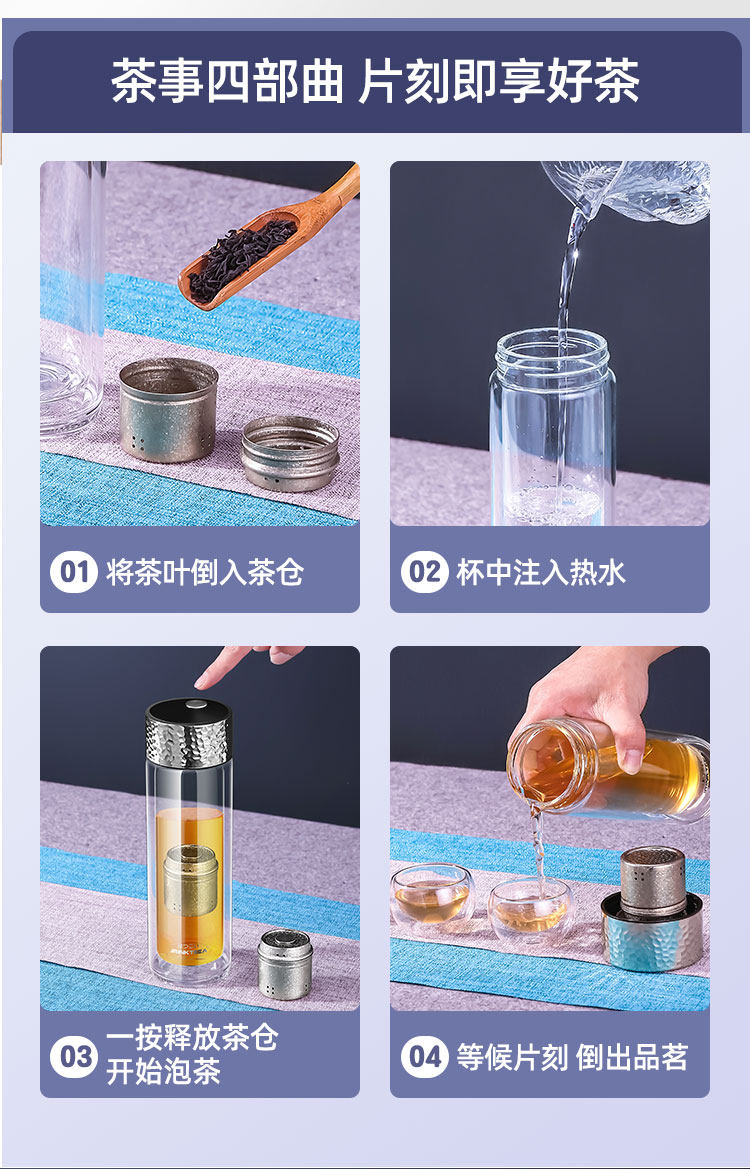 茶事四部曲 片刻即享好茶

01 将茶叶倒入茶仓

02 杯中注入热水

03 一按释放茶仓 开始泡茶

04 等候片刻 倒出品茗