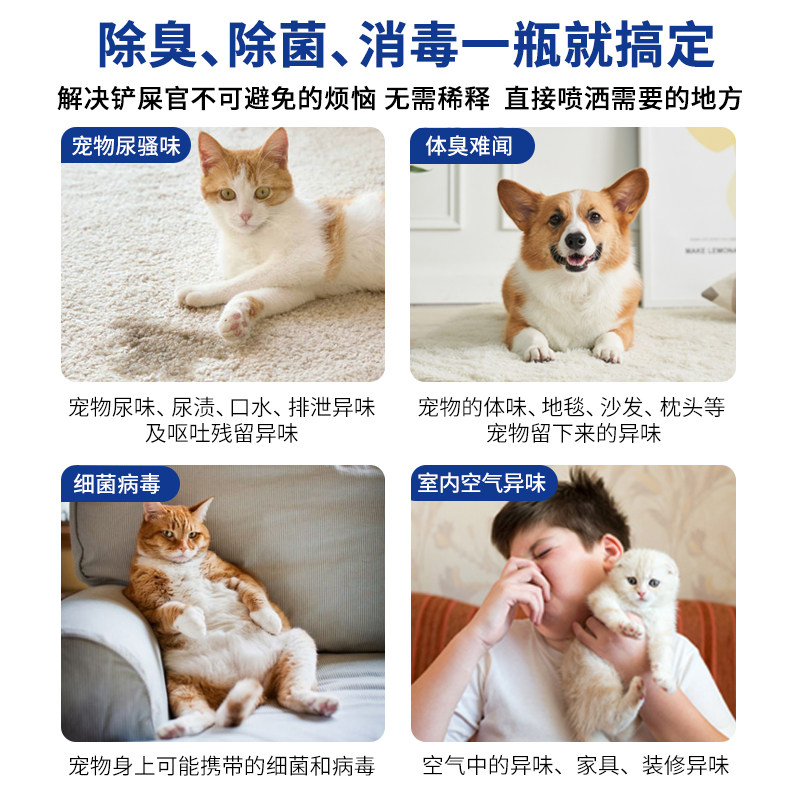 除臭、除菌、消毒一瓶就搞定

解决铲屎官不可避免的烦恼 无需稀释 直接喷洒需要的地方

宠物尿骚味

宠物尿味、尿渍、口水、排泄异味及呕吐残留异味

体臭难闻

MAKE LEMONA

宠物的体味、地毯、沙发、枕头等宠物留下来的异味

细菌病毒

宠物身上可能携带的细菌和病毒

室内空气异味

空气中的异味、家具、装修异味