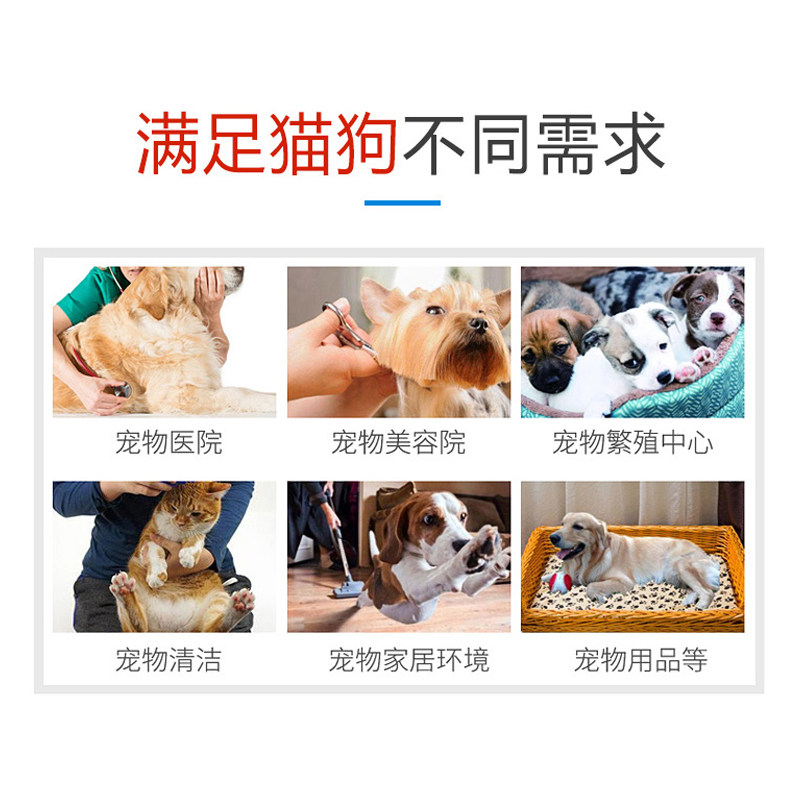 满足猫狗不同需求

宠物医院

宠物美容院

宠物繁殖中心

宠物清洁

宠物家居环境

宠物用品等