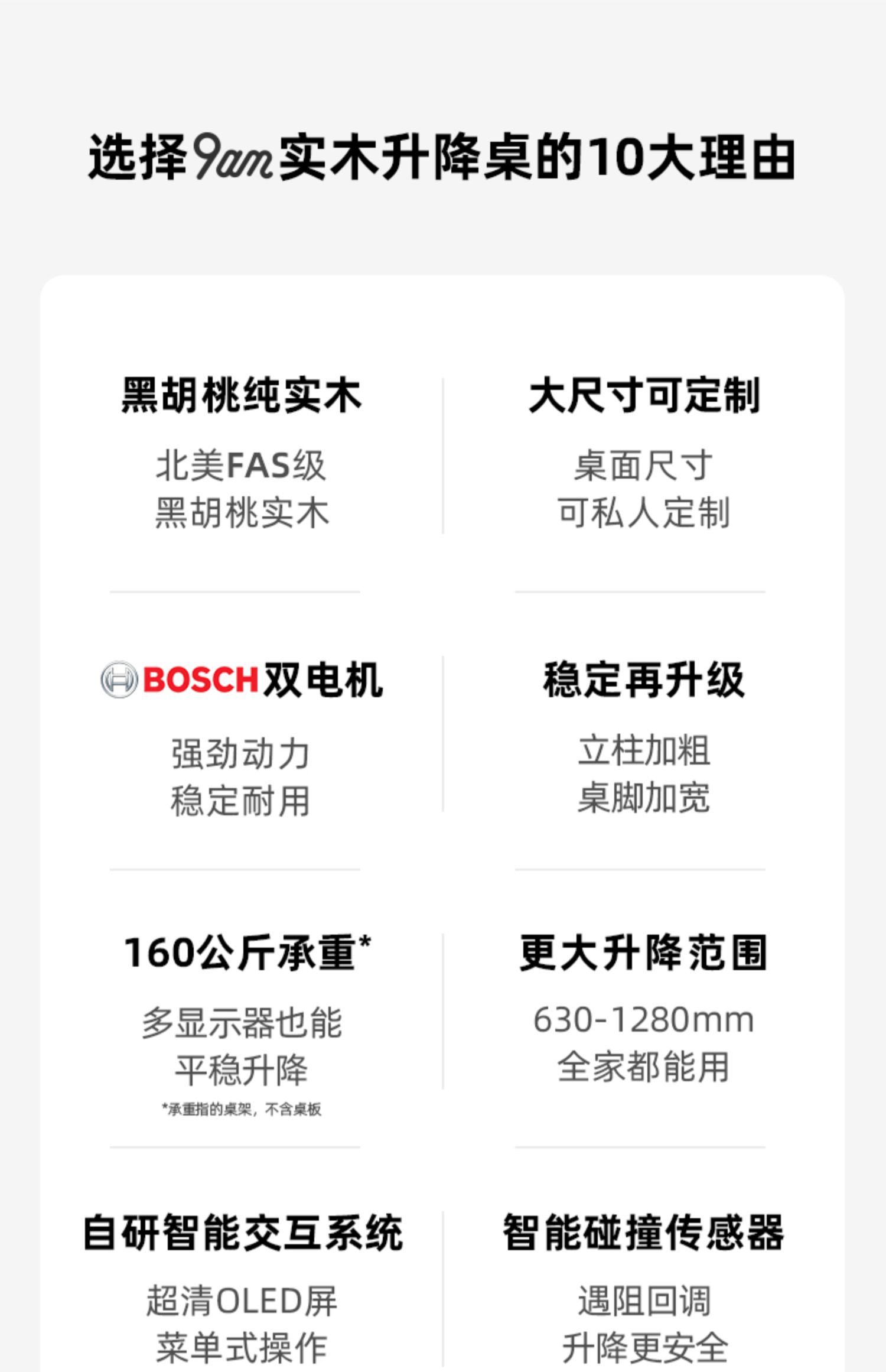 选择9am实木升降桌的10大理由

黑胡桃纯实木

北美FAS级
黑胡桃实木

大尺寸可定制

桌面尺寸
可私人定制

BOSCH双电机

强劲动力
稳定耐用

稳定再升级

立柱加粗
桌脚加宽

160公斤承重*

多显示器也能
平稳升降

*承重指的桌架，不含桌板

更大升降范围

630-1280mm
全家都能用

自研智能交互系统

超清OLED屏
菜单式操作

智能碰撞传感器

遇阻回调
升降更安全