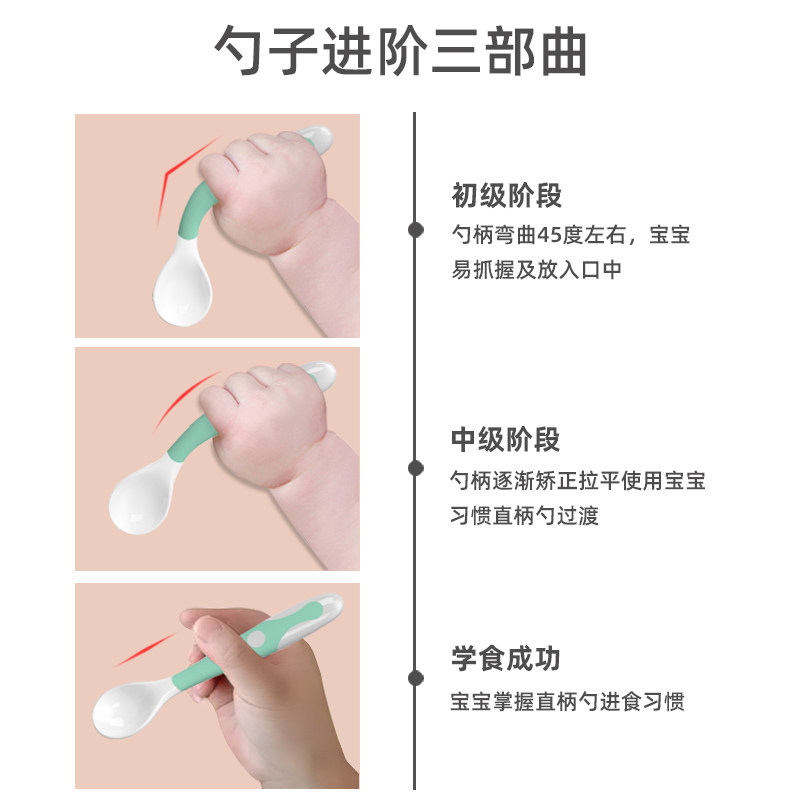 勺子进阶三部曲

初级阶段
勺柄弯曲45度左右，宝宝易抓握及放入口中

中级阶段
勺柄逐渐矫正拉平使用宝宝习惯直柄勺过渡

学食成功
宝宝掌握直柄勺进食习惯