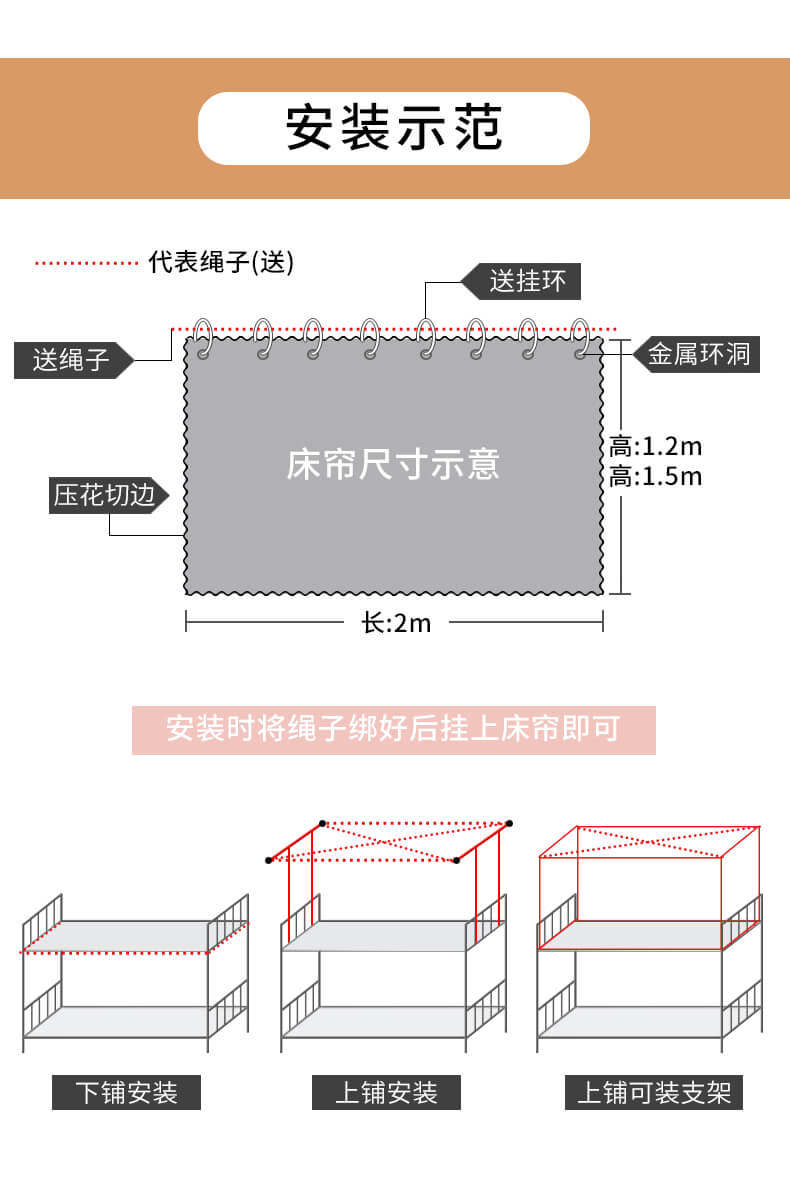 安装示范

代表绳子(送)

送挂环

送绳子

金属环洞

床帘尺寸示意

高:1.2m
高:1.5m

压花切边

长:2m

安装时将绳子绑好后挂上床帘即可

下铺安装

上铺安装

上铺可装支架