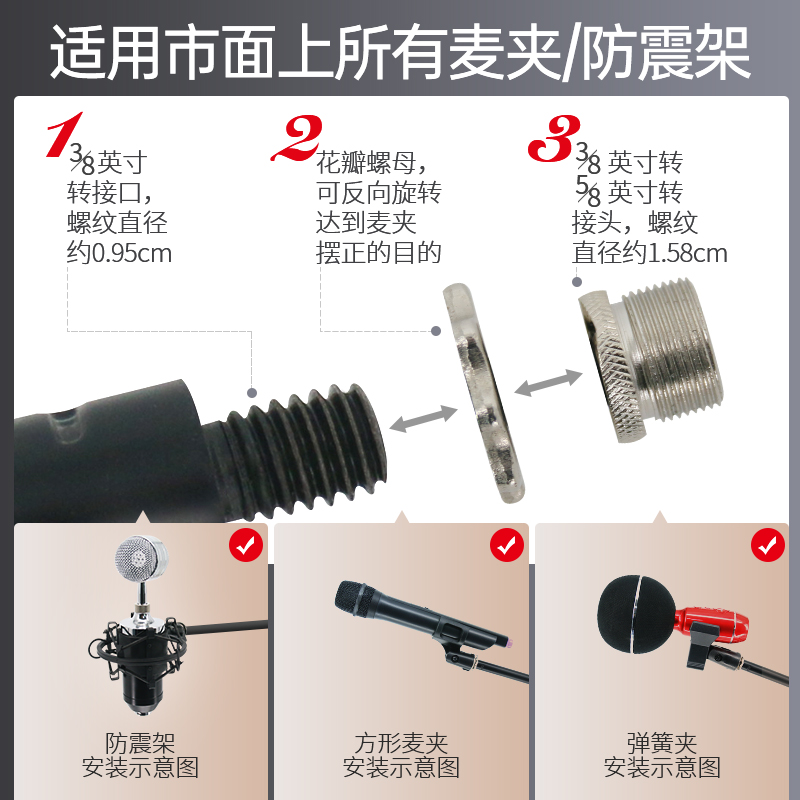 适用市面上所有麦夹/防震架

1 $\frac{3}{8}$英寸转接口，螺纹直径约0.95cm

2 花瓣螺母，可反向旋转达到麦夹摆正的目的

3 $\frac{3}{8}$ 英寸转 $\frac{5}{8}$ 英寸转接头，螺纹直径约1.58cm

防震架
安装示意图

方形麦夹
安装示意图

弹簧夹
安装示意图