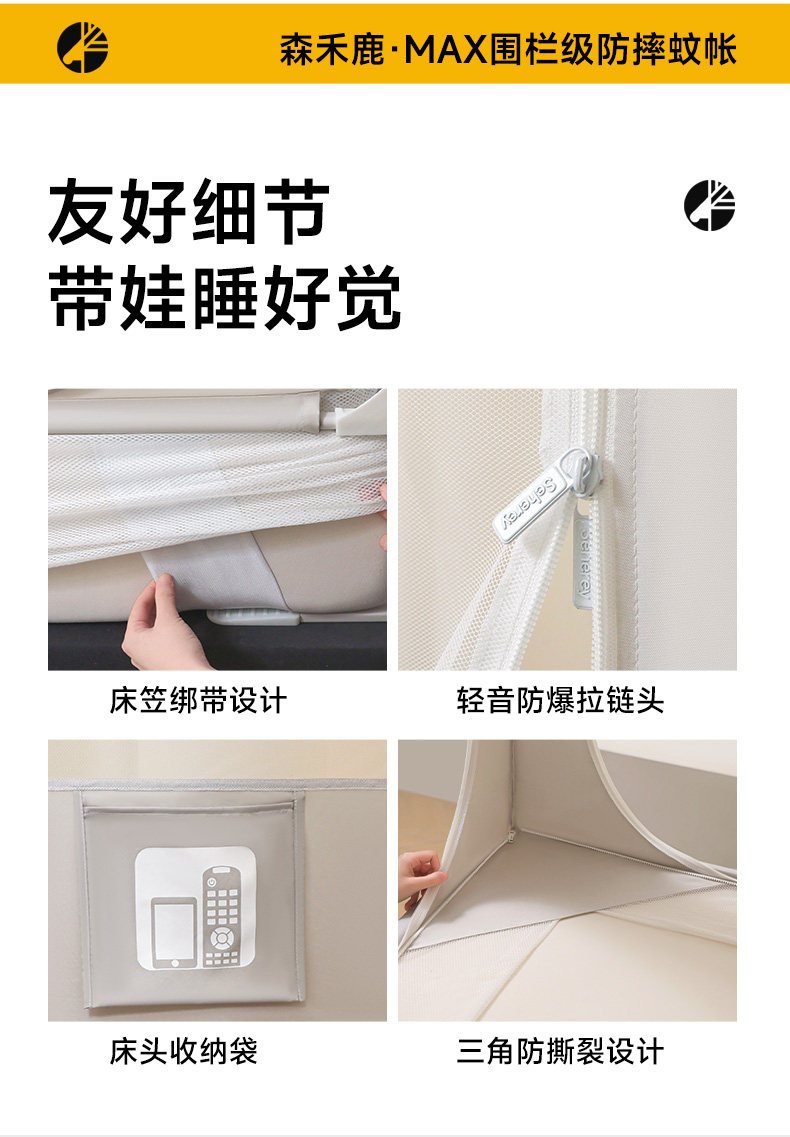 森禾鹿·MAX围栏级防摔蚊帐

友好细节
带娃睡好觉

Seherey

Seherey

床笠绑带设计

轻音防爆拉链头

床头收纳袋

三角防撕裂设计