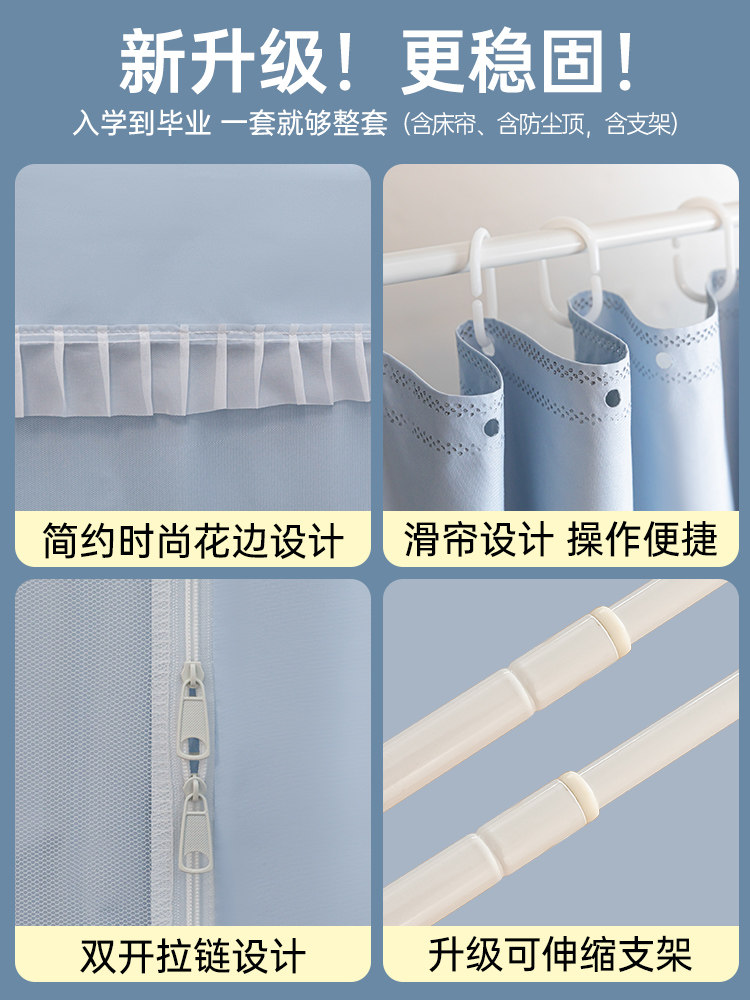 新升级！更稳固！

入学到毕业 一套就够整套（含床帘、含防尘顶，含支架）

简约时尚花边设计

滑帘设计 操作便捷

双开拉链设计

升级可伸缩支架