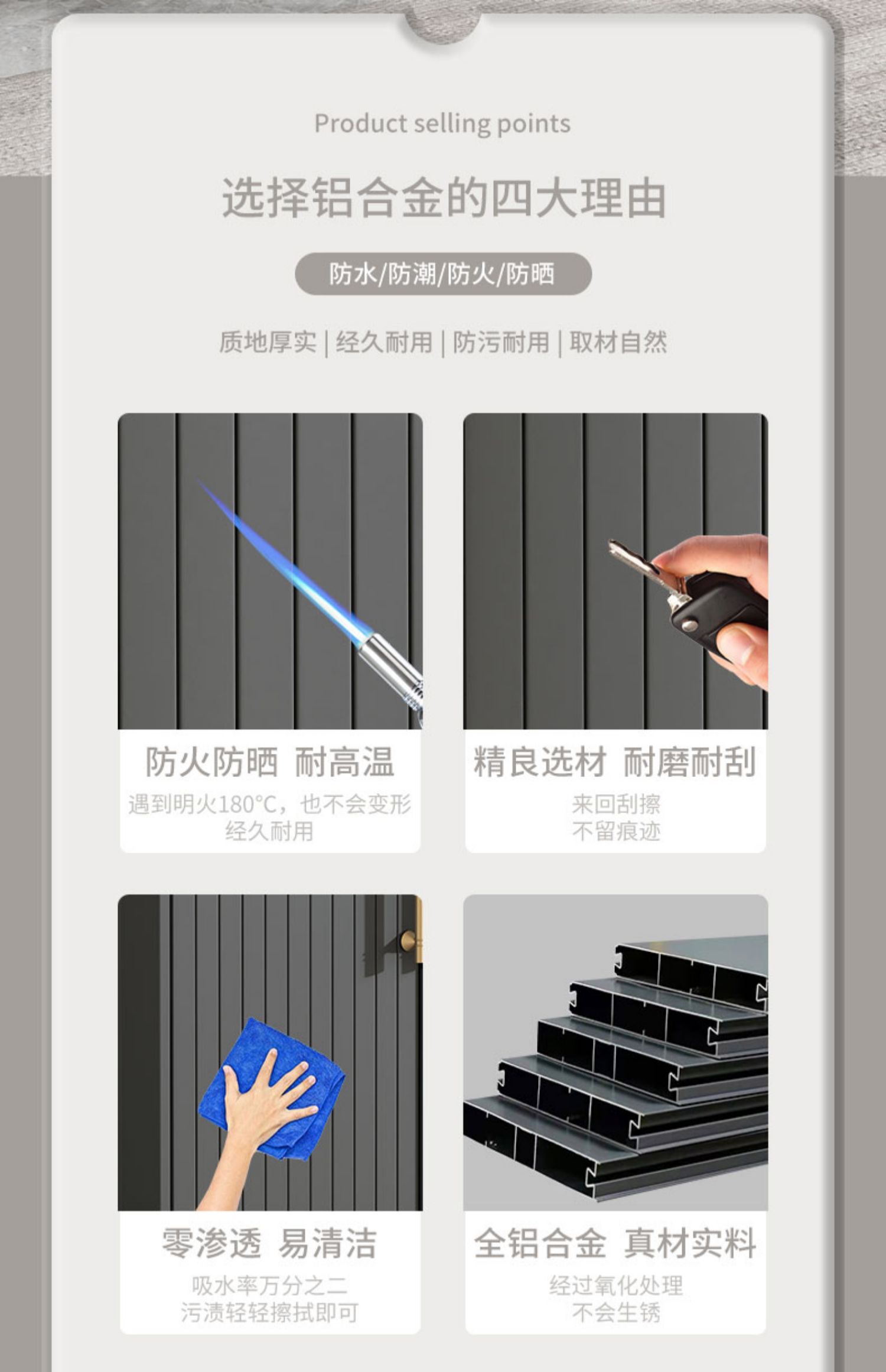 Product selling points

选择铝合金的四大理由

防水/防潮/防火/防晒

质地厚实 | 经久耐用 | 防污耐用 | 取材自然

防火防晒 耐高温

遇到明火180°C，也不会变形
经久耐用

精良选材 耐磨耐刮

来回刮擦
不留痕迹

零渗透 易清洁

吸水率万分之二
污渍轻轻擦拭即可

全铝合金 真材实料

经过氧化处理
不会生锈