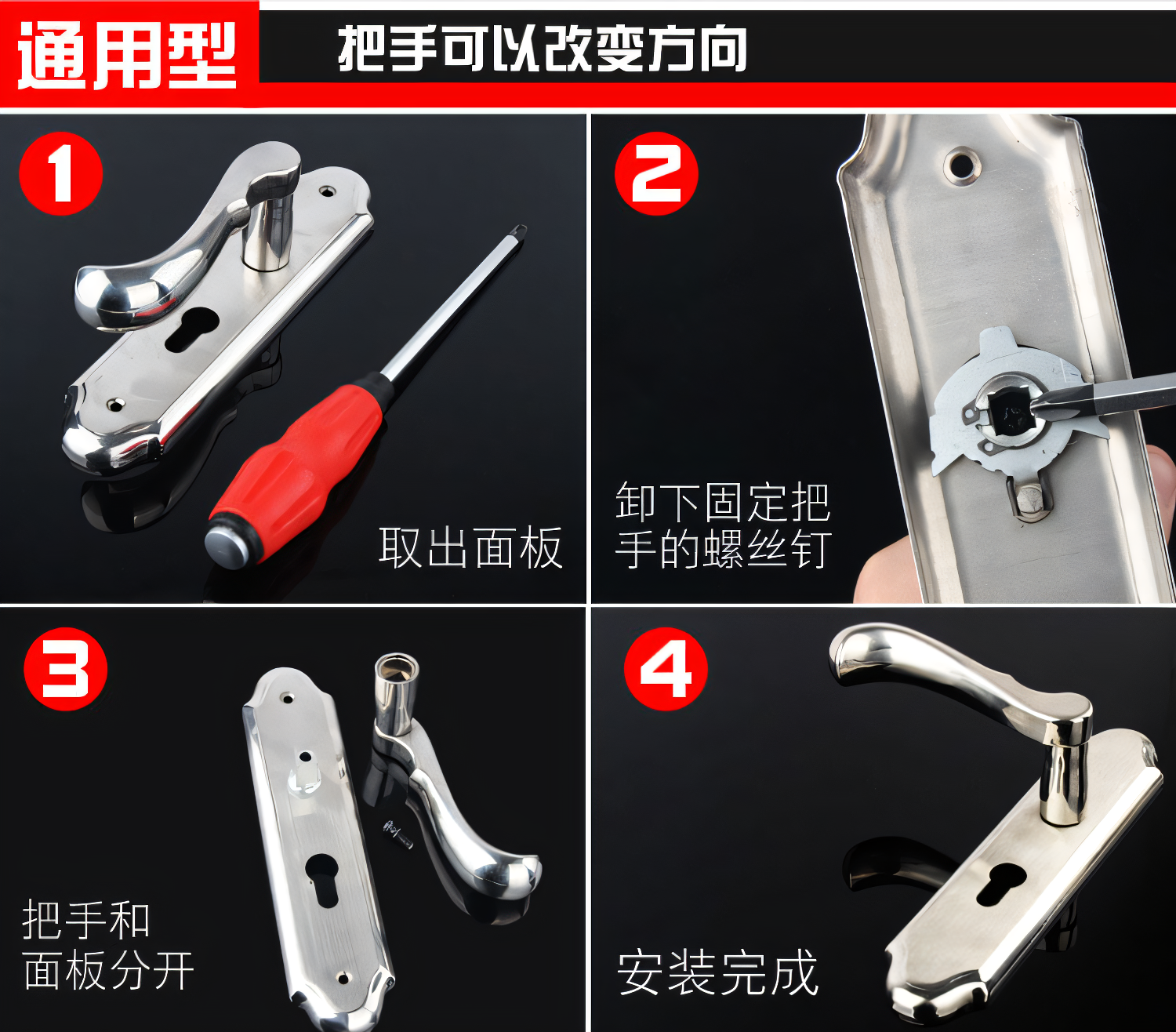 通用型 把手可以改变方向

1

取出面板

2

卸下固定把手的螺丝钉

3

把手和面板分开

4

安装完成