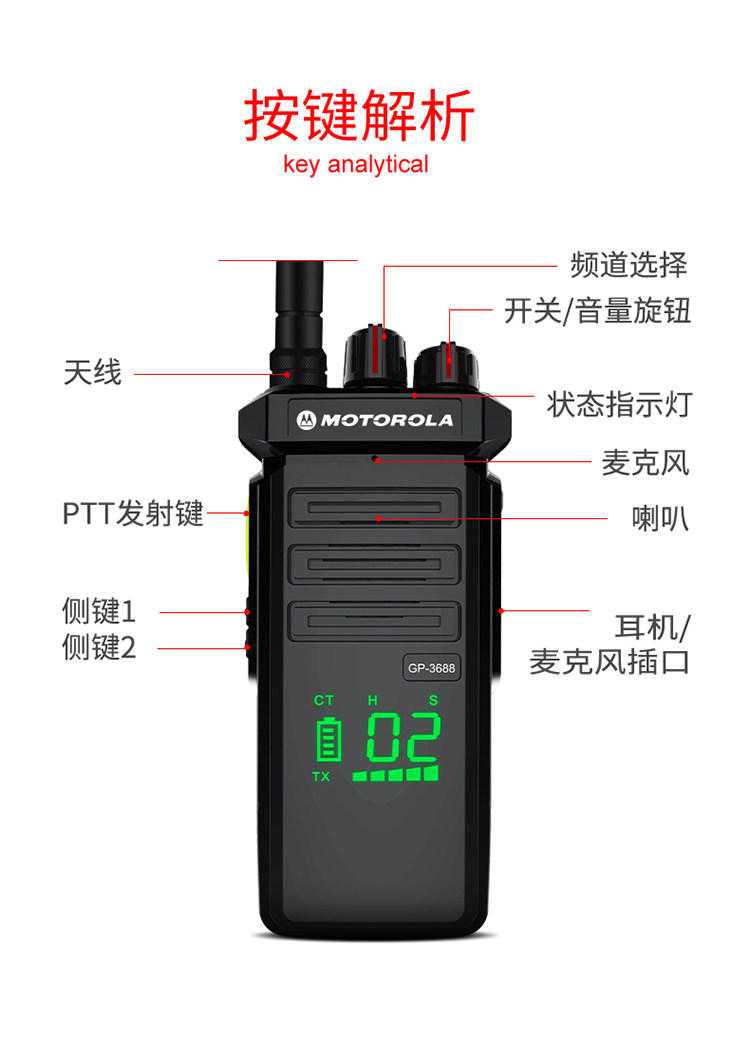 按键解析
key analytical

频道选择
开关/音量旋钮
天线
状态指示灯
MOTOROLA
麦克风
PTT发射键
喇叭
侧键1
侧键2
耳机/
麦克风插口
GP-3688
CT H S
02
TX