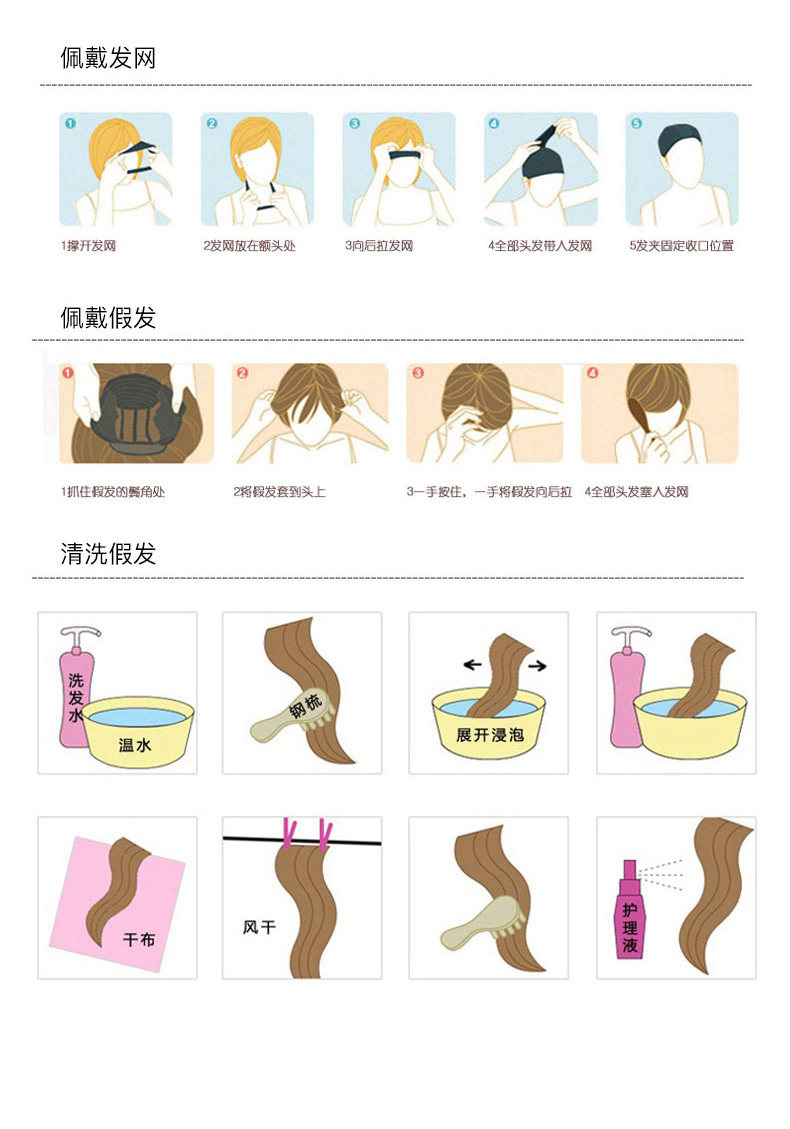 佩戴发网

1
2
3
4
5

1撑开发网
2发网放在额头处
3向后拉发网
4全部头发带入发网
5发夹固定收口位置

佩戴假发

1
2
3
4

1抓住假发的鬓角处
2将假发套到头上
3一手按住，一手将假发向后拉
4全部头发塞入发网

清洗假发

洗发水
温水

钢梳

展开浸泡

干布

风干

护理液