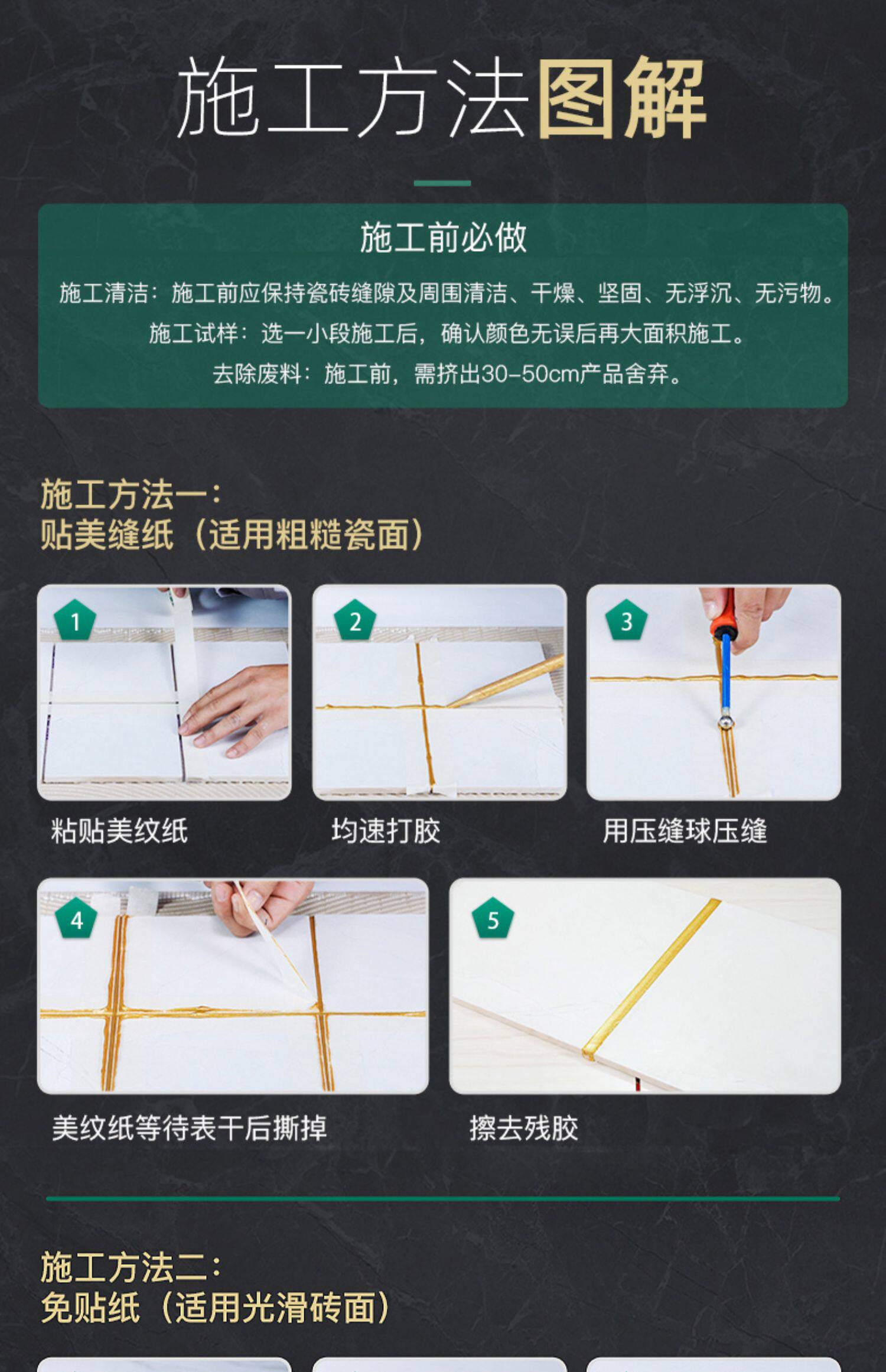 施工方法图解

施工前必做

施工清洁：施工前应保持瓷砖缝隙及周围清洁、干燥、坚固、无浮沉、无污物。

施工试样：选一小段施工后，确认颜色无误后再大面积施工。

去除废料：施工前，需挤出30-50cm产品舍弃。

施工方法一：
贴美缝纸（适用粗糙瓷面）

1
粘贴美纹纸

2
均速打胶

3
用压缝球压缝

4
美纹纸等待表干后撕掉

5
擦去残胶

施工方法二：
免贴纸（适用光滑砖面）