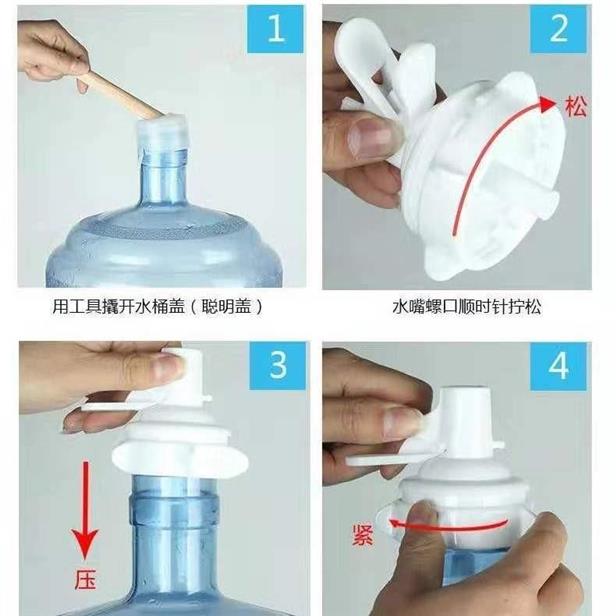 1

用工具撬开水桶盖（聪明盖）

2

松

水嘴螺口顺时针拧松

3

压

4

紧