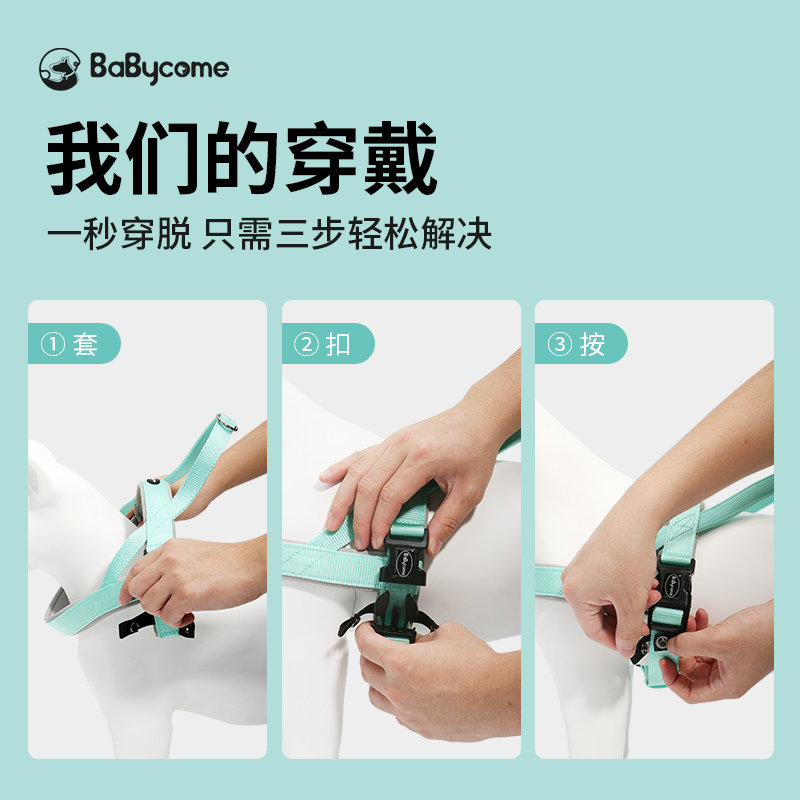 BaBycome

我们的穿戴

一秒穿脱 只需三步轻松解决

① 套

② 扣

③ 按