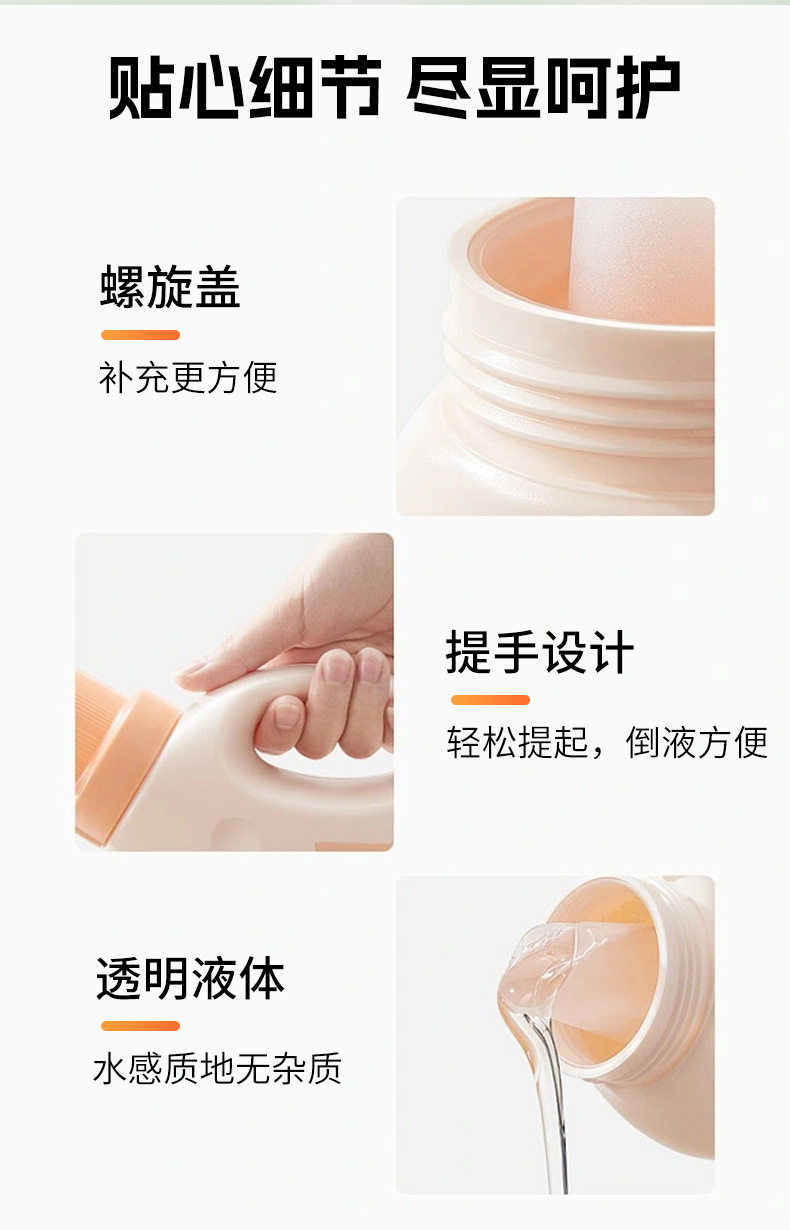 贴心细节 尽显呵护

螺旋盖

补充更方便

提手设计

轻松提起，倒液方便

透明液体

水感质地无杂质