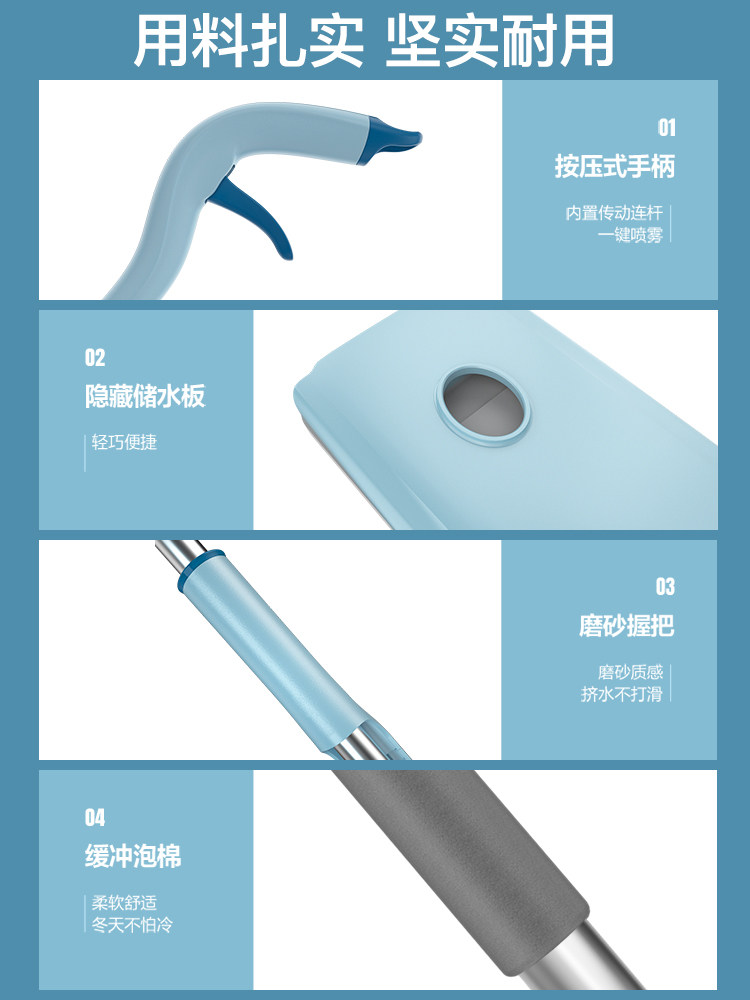 用料扎实 坚实耐用

01
按压式手柄
内置传动连杆
一键喷雾

02
隐藏储水板
轻巧便捷

03
磨砂握把
磨砂质感
挤水不打滑

04
缓冲泡棉
柔软舒适
冬天不怕冷