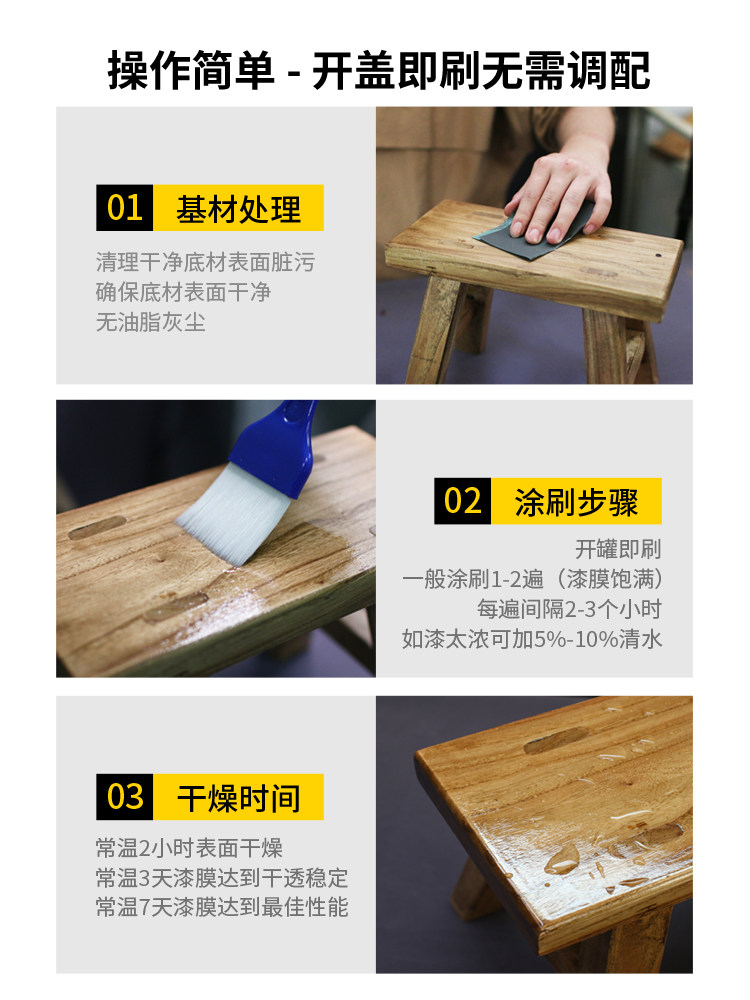 操作简单 - 开盖即刷无需调配

01 基材处理

清理干净底材表面脏污
确保底材表面干净
无油脂灰尘

02 涂刷步骤

开罐即刷
一般涂刷1-2遍（漆膜饱满）
每遍间隔2-3个小时
如漆太浓可加5%-10%清水

03 干燥时间

常温2小时表面干燥
常温3天漆膜达到干透稳定
常温7天漆膜达到最佳性能