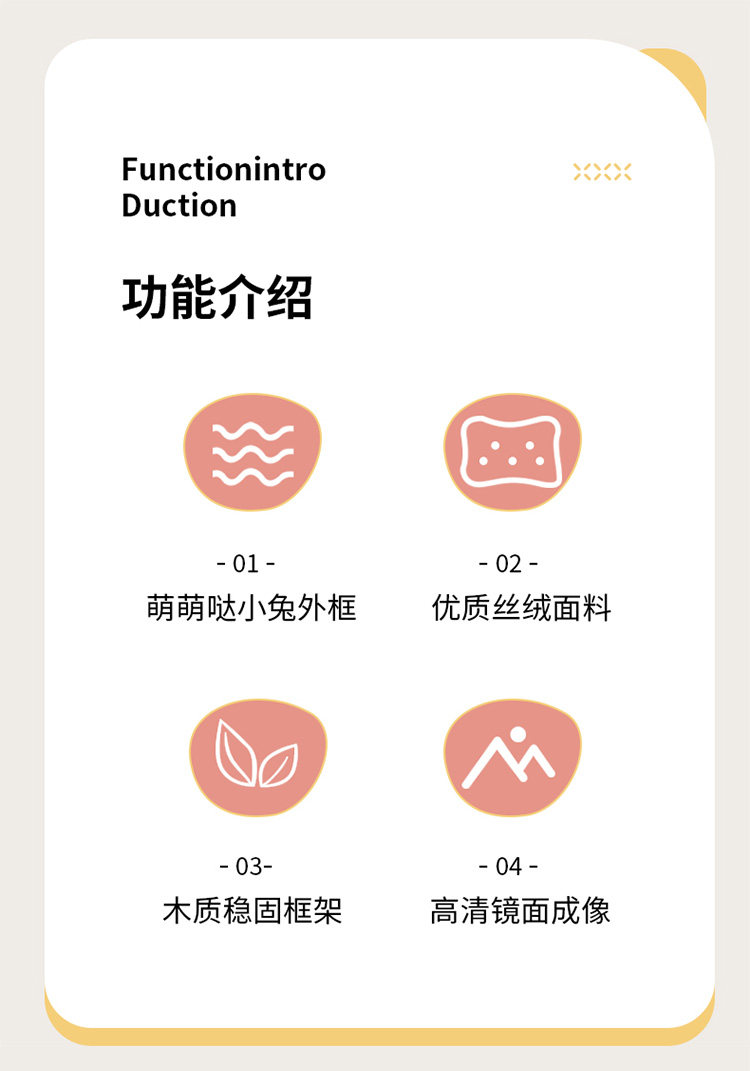 Functionintro
Duction

功能介绍

- 01 -
萌萌哒小兔外框

- 02 -
优质丝绒面料

- 03-
木质稳固框架

- 04 -
高清镜面成像