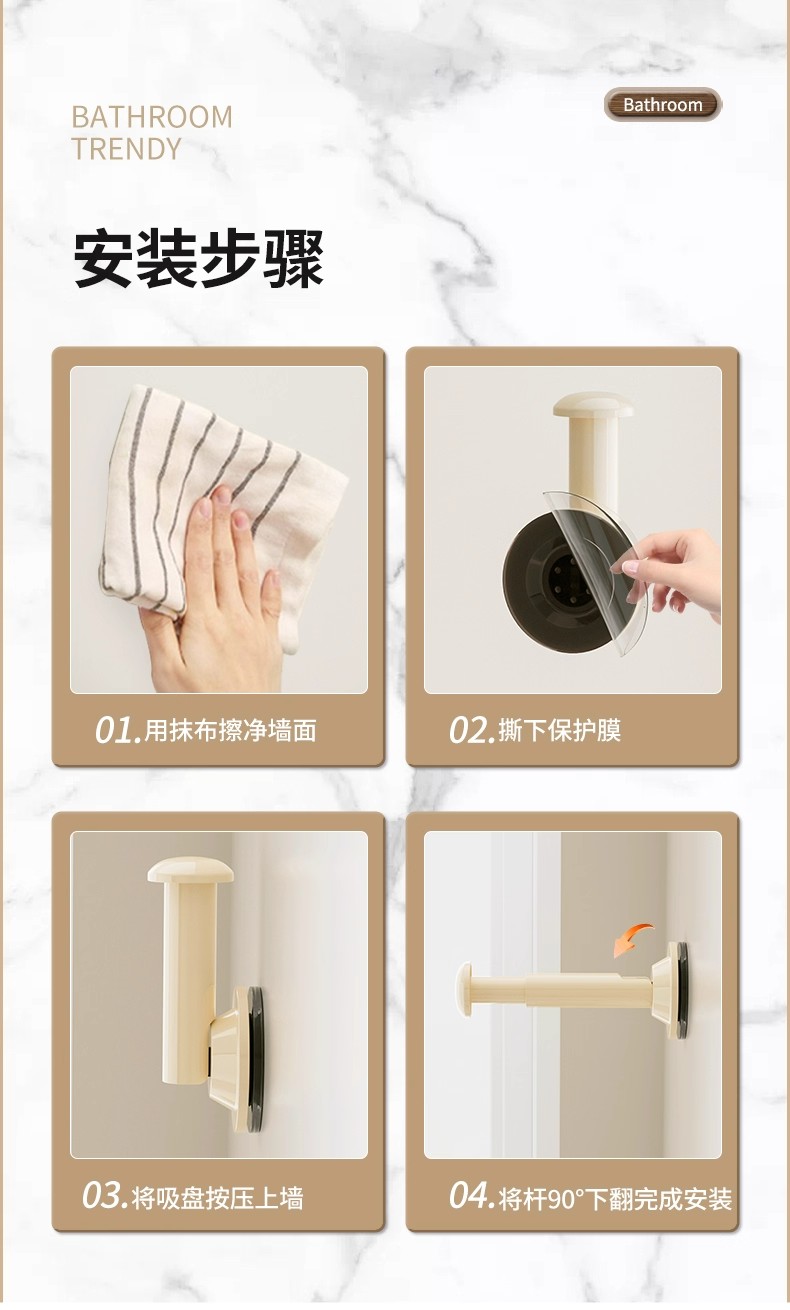 BATHROOM
TRENDY

Bathroom

安装步骤

01.用抹布擦净墙面

02.撕下保护膜

03.将吸盘按压上墙

04.将杆90°下翻完成安装