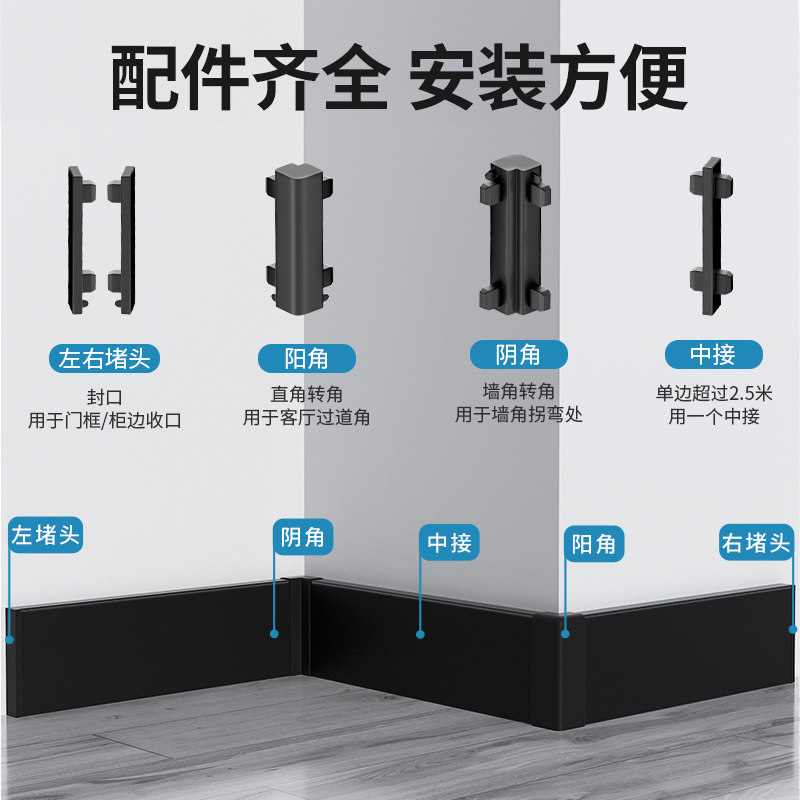 配件齐全 安装方便

左右堵头
封口
用于门框/柜边收口

阳角
直角转角
用于客厅过道角

阴角
墙角转角
用于墙角拐弯处

中接
单边超过2.5米
用一个中接

左堵头

阴角

中接

阳角

右堵头