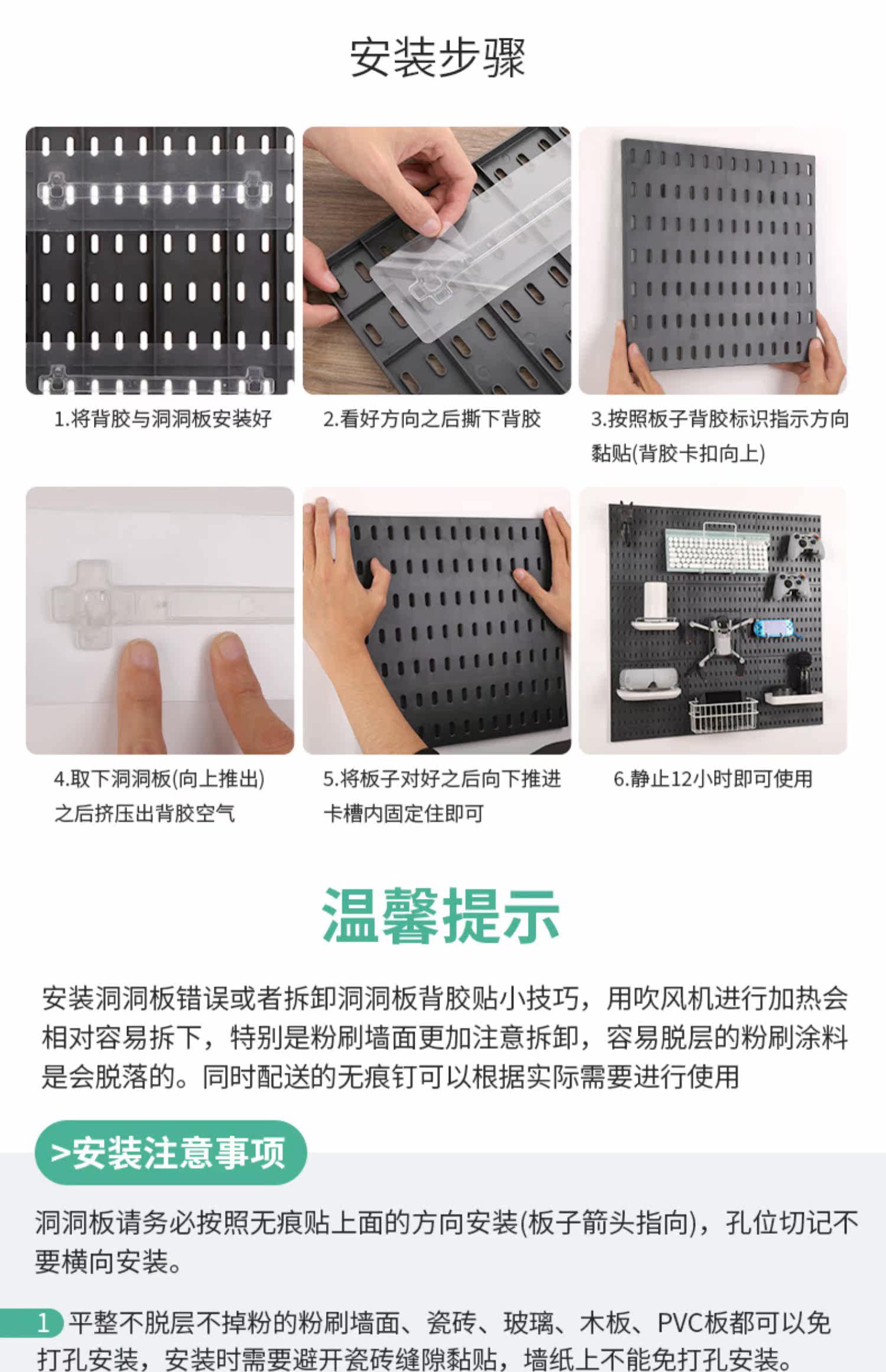 安装步骤

1.将背胶与洞洞板安装好

2.看好方向之后撕下背胶

3.按照板子背胶标识指示方向黏贴(背胶卡扣向上)

4.取下洞洞板(向上推出)之后挤压出背胶空气

5.将板子对好之后向下推进卡槽内固定住即可

6.静止12小时即可使用

温馨提示

安装洞洞板错误或者拆卸洞洞板背胶贴小技巧，用吹风机进行加热会相对容易拆下，特别是粉刷墙面更加注意拆卸，容易脱层的粉刷涂料是会脱落的。同时配送的无痕钉可以根据实际需要进行使用

>安装注意事项

洞洞板请务必按照无痕贴上面的方向安装(板子箭头指向)，孔位切记不要横向安装。

1 平整不脱层不掉粉的粉刷墙面、瓷砖、玻璃、木板、PVC板都可以免打孔安装，安装时需要避开瓷砖缝隙黏贴，墙纸上不能免打孔安装。