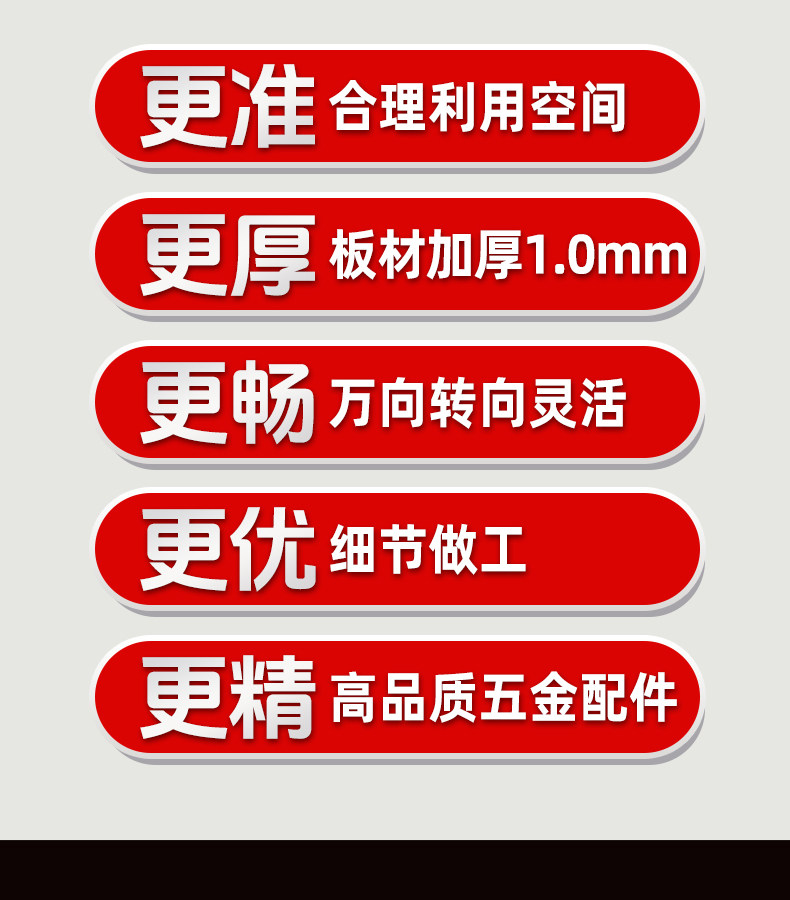 更准 合理利用空间

更厚 板材加厚1.0mm

更畅 万向转向灵活

更优 细节做工

更精 高品质五金配件