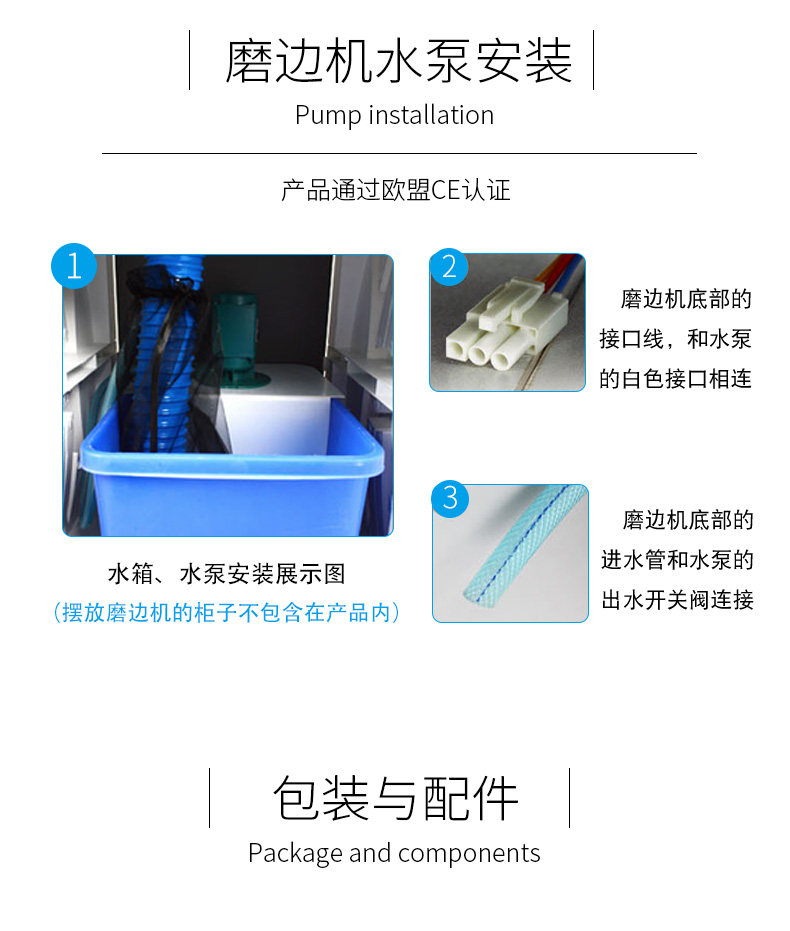 磨边机水泵安装

Pump installation

产品通过欧盟CE认证

1

水箱、水泵安装展示图

（摆放磨边机的柜子不包含在产品内）

2

磨边机底部的接口线，和水泵的白色接口相连

3

磨边机底部的进水管和水泵的出水开关阀连接

包装与配件

Package and components