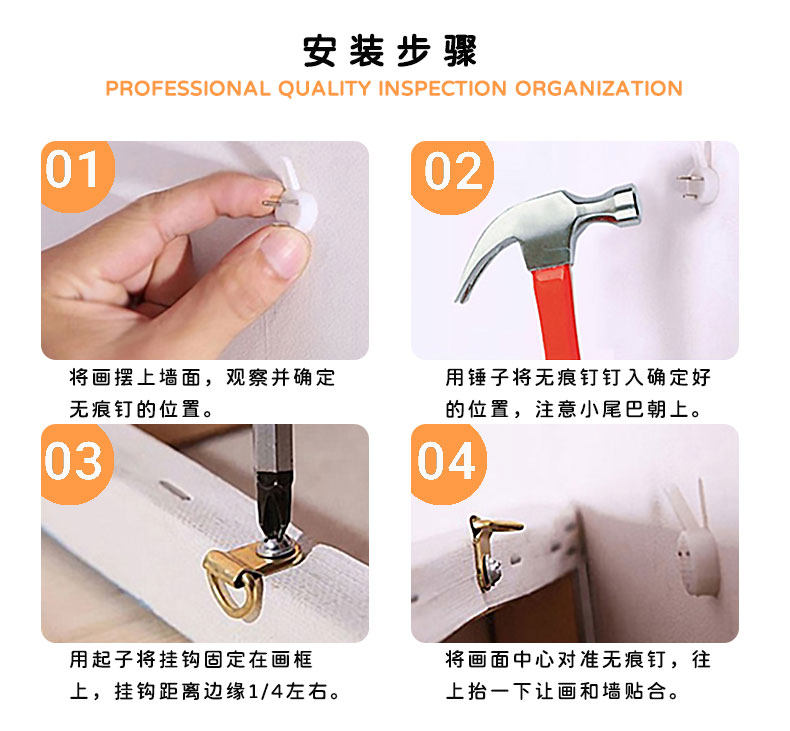 安装步骤
PROFESSIONAL QUALITY INSPECTION ORGANIZATION

01
将画摆上墙面，观察并确定无痕钉的位置。

02
用锤子将无痕钉钉入确定好的位置，注意小尾巴朝上。

03
用起子将挂钩固定在画框上，挂钩距离边缘1/4左右。

04
将画面中心对准无痕钉，往上抬一下让画和墙贴合。