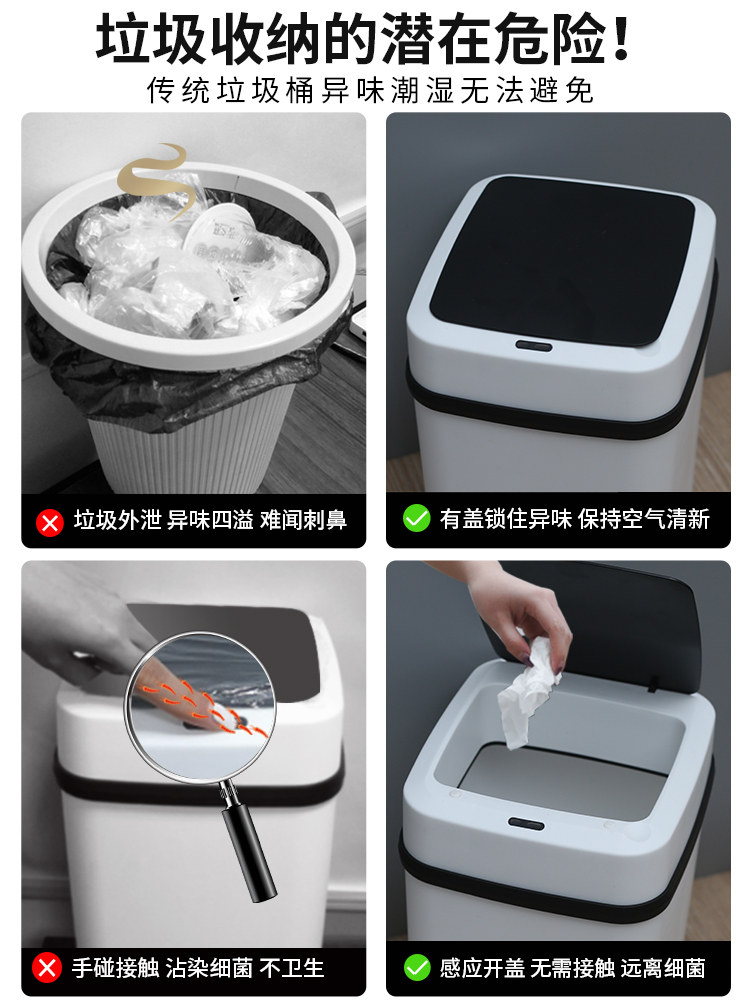 垃圾收纳的潜在危险!
传统垃圾桶异味潮湿无法避免

垃圾外泄 异味四溢 难闻刺鼻

有盖锁住异味 保持空气清新

手碰接触 沾染细菌 不卫生

感应开盖 无需接触 远离细菌