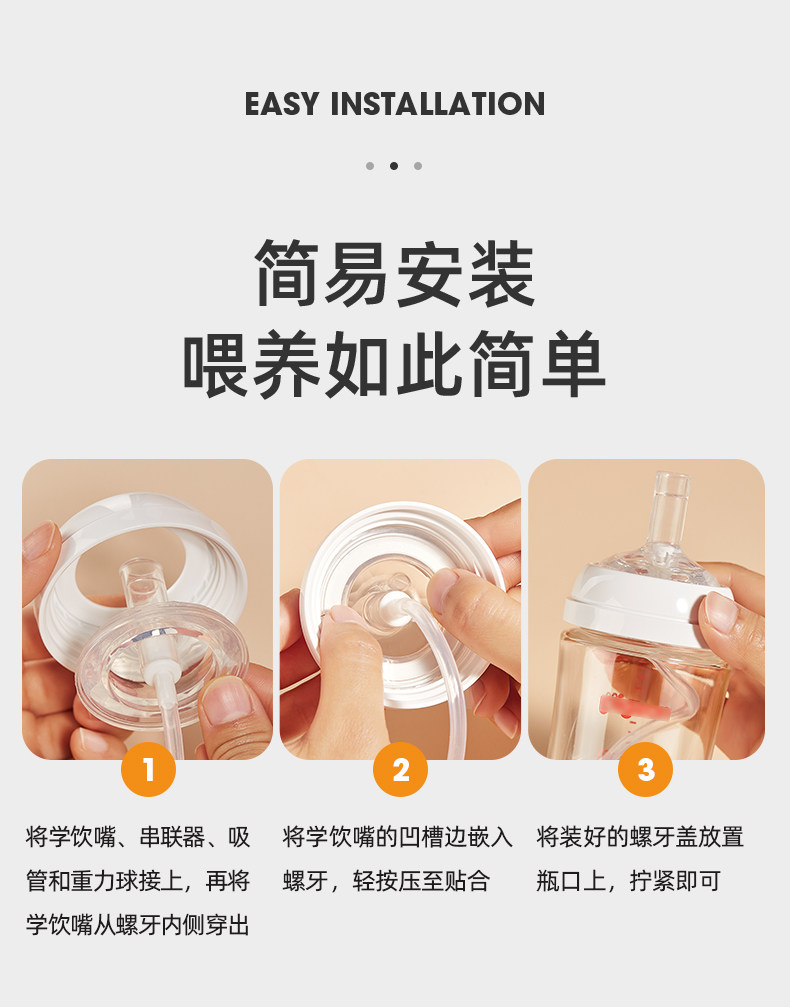 EASY INSTALLATION

简易安装
喂养如此简单

1

将学饮嘴、串联器、吸管和重力球接上，再将学饮嘴从螺牙内侧穿出

2

将学饮嘴的凹槽边嵌入螺牙，轻按压至贴合

3

将装好的螺牙盖放置瓶口上，拧紧即可