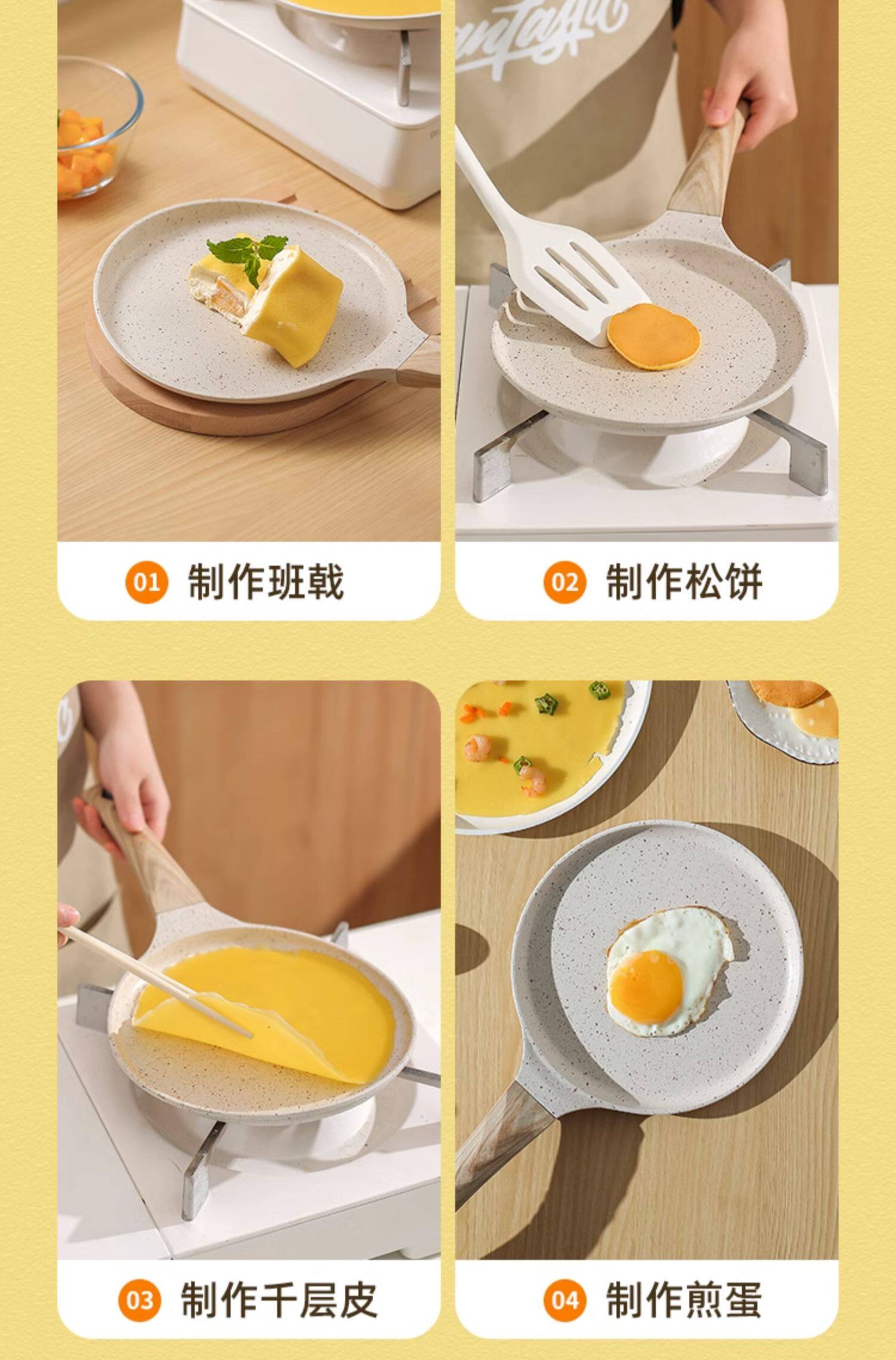 01 制作班戟

02 制作松饼

03 制作千层皮

04 制作煎蛋