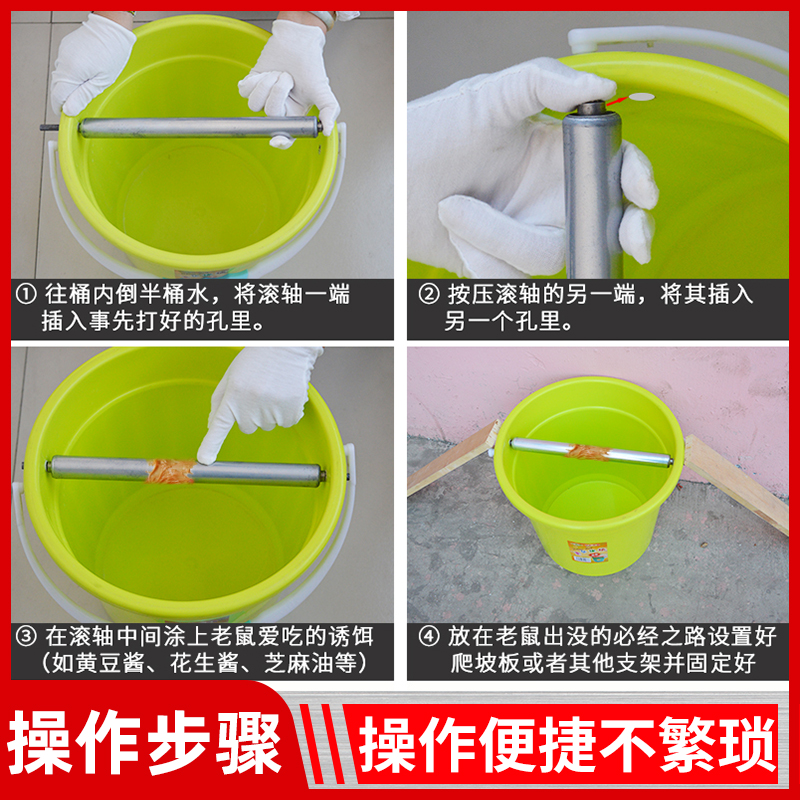 ① 往桶内倒半桶水，将滚轴一端插入事先打好的孔里。

② 按压滚轴的另一端，将其插入另一个孔里。

③ 在滚轴中间涂上老鼠爱吃的诱饵（如黄豆酱、花生酱、芝麻油等）

④ 放在老鼠出没的必经之路设置好爬坡板或者其他支架并固定好

操作步骤

操作便捷不繁琐