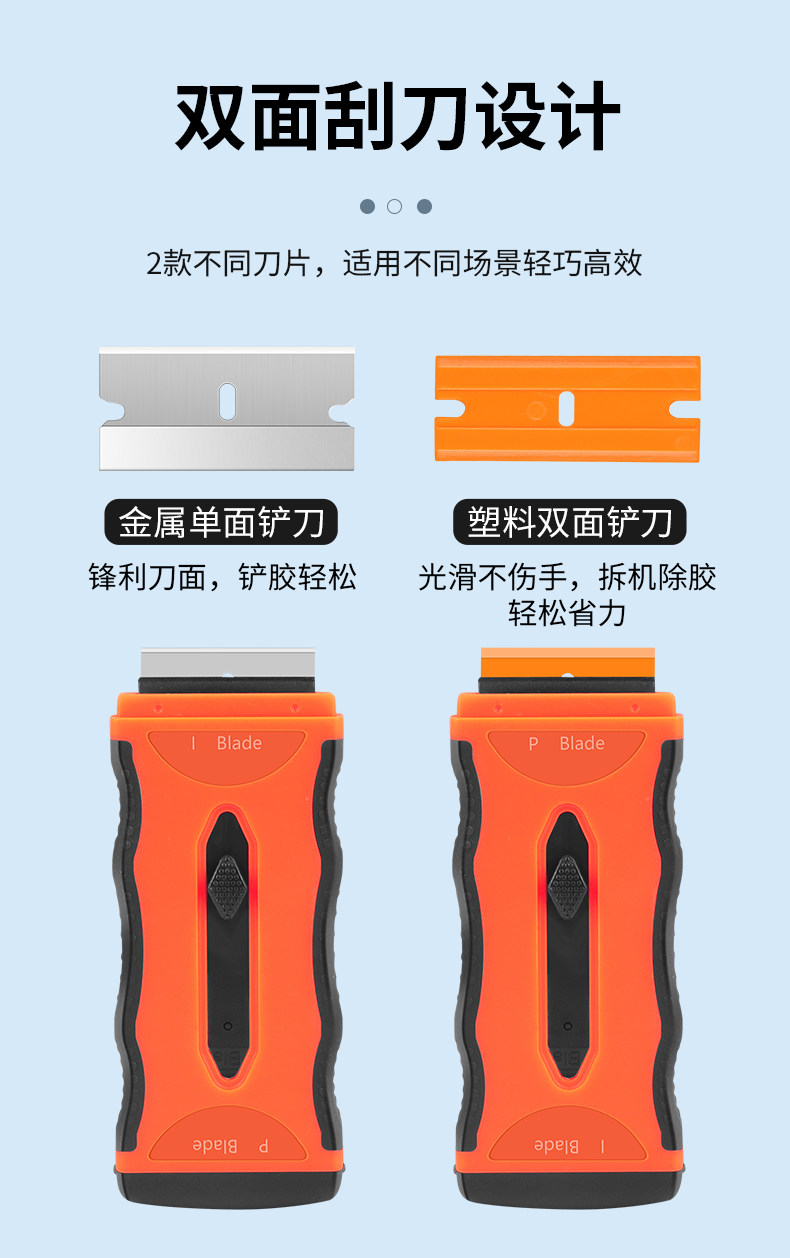 双面刮刀设计

2款不同刀片，适用不同场景轻巧高效

金属单面铲刀

锋利刀面，铲胶轻松

塑料双面铲刀

光滑不伤手，拆机除胶轻松省力

I Blade

P Blade

P Blade

I Blade