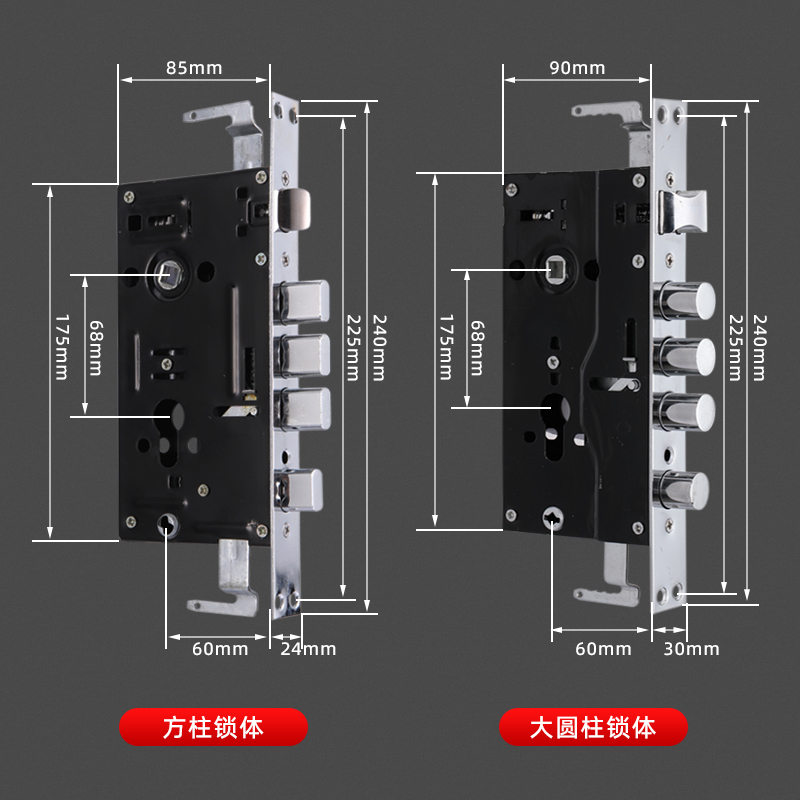 85mm
175mm
68mm
225mm
240mm
60mm
24mm
方柱锁体

90mm
175mm
68mm
225mm
240mm
60mm
30mm
大圆柱锁体