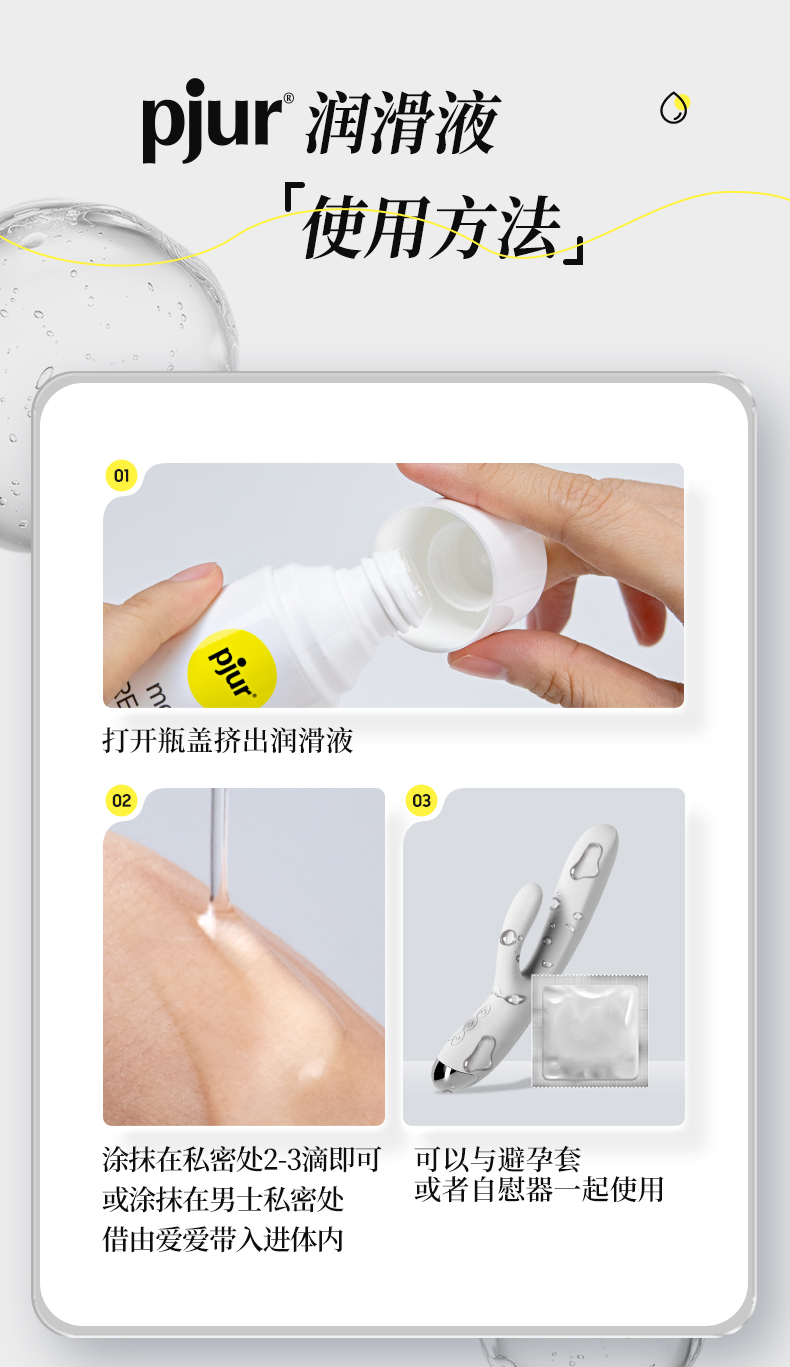 pjur® 润滑液

「使用方法」

01

pjur®

打开瓶盖挤出润滑液

02

涂抹在私密处2-3滴即可
或涂抹在男士私密处
借由爱爱带入进体内

03

可以与避孕套
或者自慰器一起使用